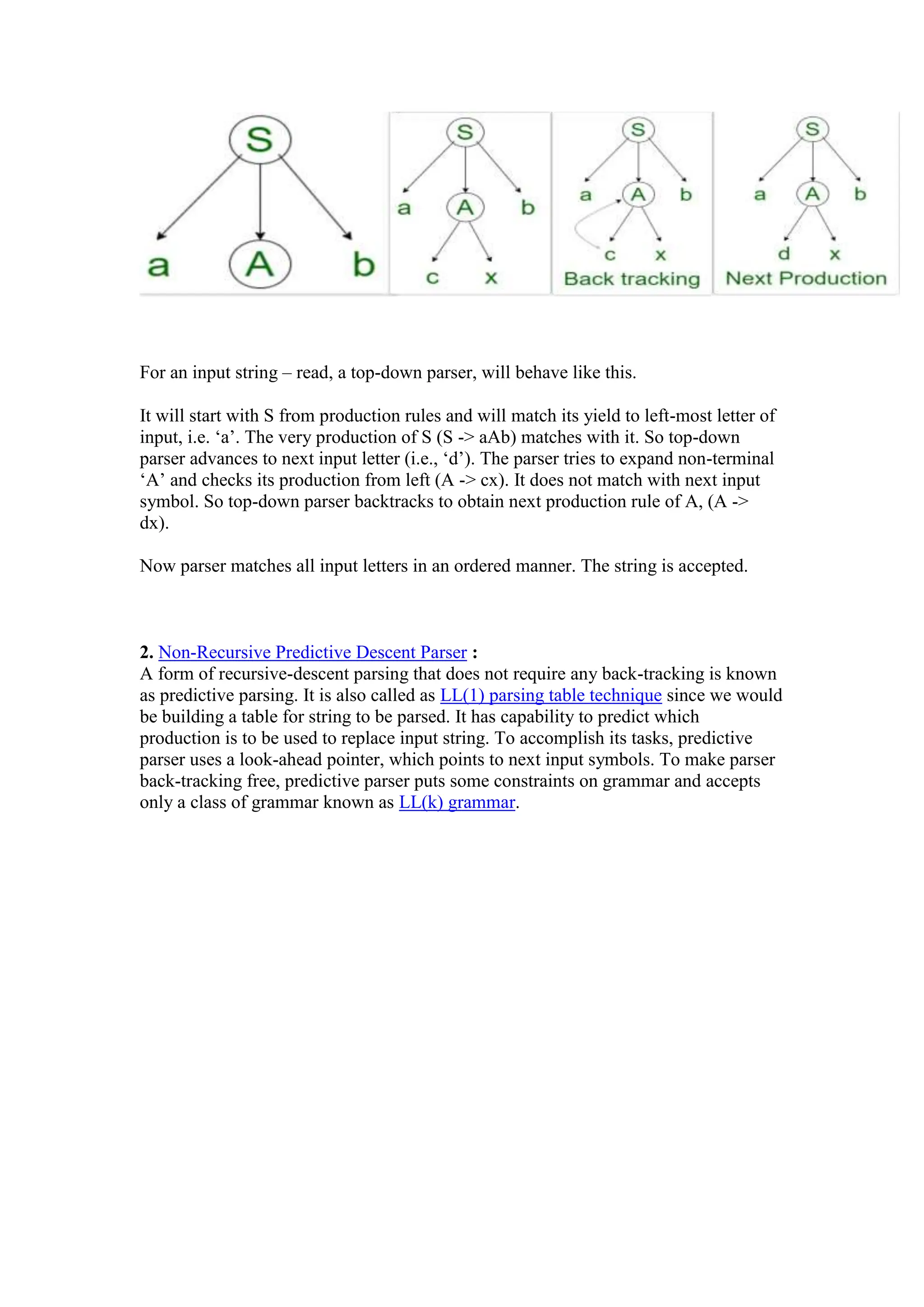 S
a A b

S
a A b
c x

S
a A b
c x
Back tracking

S
a A b
d x
Next Production

For an input string – read, a top-down parser, will behave like this.

It will start with S from production rules and will match its yield to left-most letter of input, i.e. ‘a’. The very production of S (S -> aAb) matches with it. So top-down parser advances to next input letter (i.e., ‘d’). The parser tries to expand non-terminal ‘A’ and checks its production from left (A -> cx). It does not match with next input symbol. So top-down parser backtracks to obtain next production rule of A, (A -> dx).

Now parser matches all input letters in an ordered manner. The string is accepted.

2. Non-Recursive Predictive Descent Parser :
A form of recursive-descent parsing that does not require any back-tracking is known as predictive parsing. It is also called as LL(1) parsing table technique since we would be building a table for string to be parsed. It has capability to predict which production is to be used to replace input string. To accomplish its tasks, predictive parser uses a look-ahead pointer, which points to next input symbols. To make parser back-tracking free, predictive parser puts some constraints on grammar and accepts only a class of grammar known as LL(k) grammar.