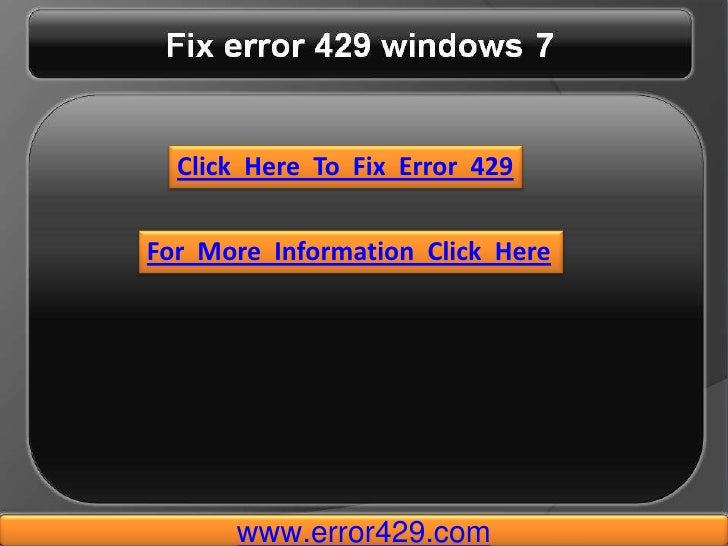 Fix error 429 windows 7

Click Here To Fix Error 429

For More Information Click Here

www.error429.com