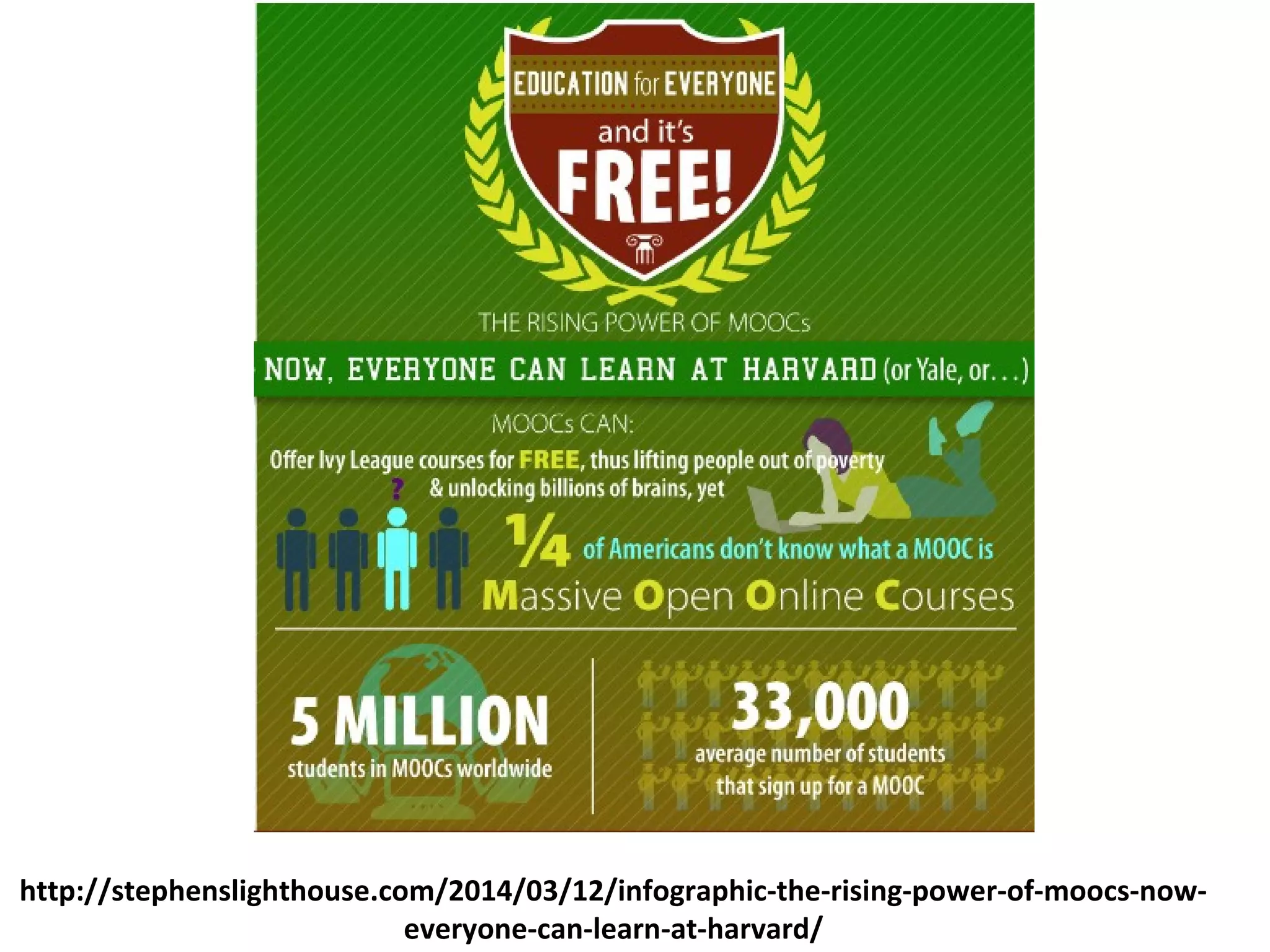 EDUCATION for EVERYONE
and it's
FREE!

THE RISING POWER OF MOOCs

NOW, EVERYONE CAN LEARN AT HARVARD (or Yale, or...)

MOOCs CAN:

Offer Ivy League courses for FREE, thus lifting people out of poverty & unlocking billions of brains, yet

?

$\frac{1}{4}$ of Americans don't know what a MOOC is

Massive Open Online Courses

5 MILLION
students in MOOCs worldwide

33,000
average number of students that sign up for a MOOC

http://stephenslighthouse.com/2014/03/12/infographic-the-rising-power-of-moocs-now-everyone-can-learn-at-harvard/