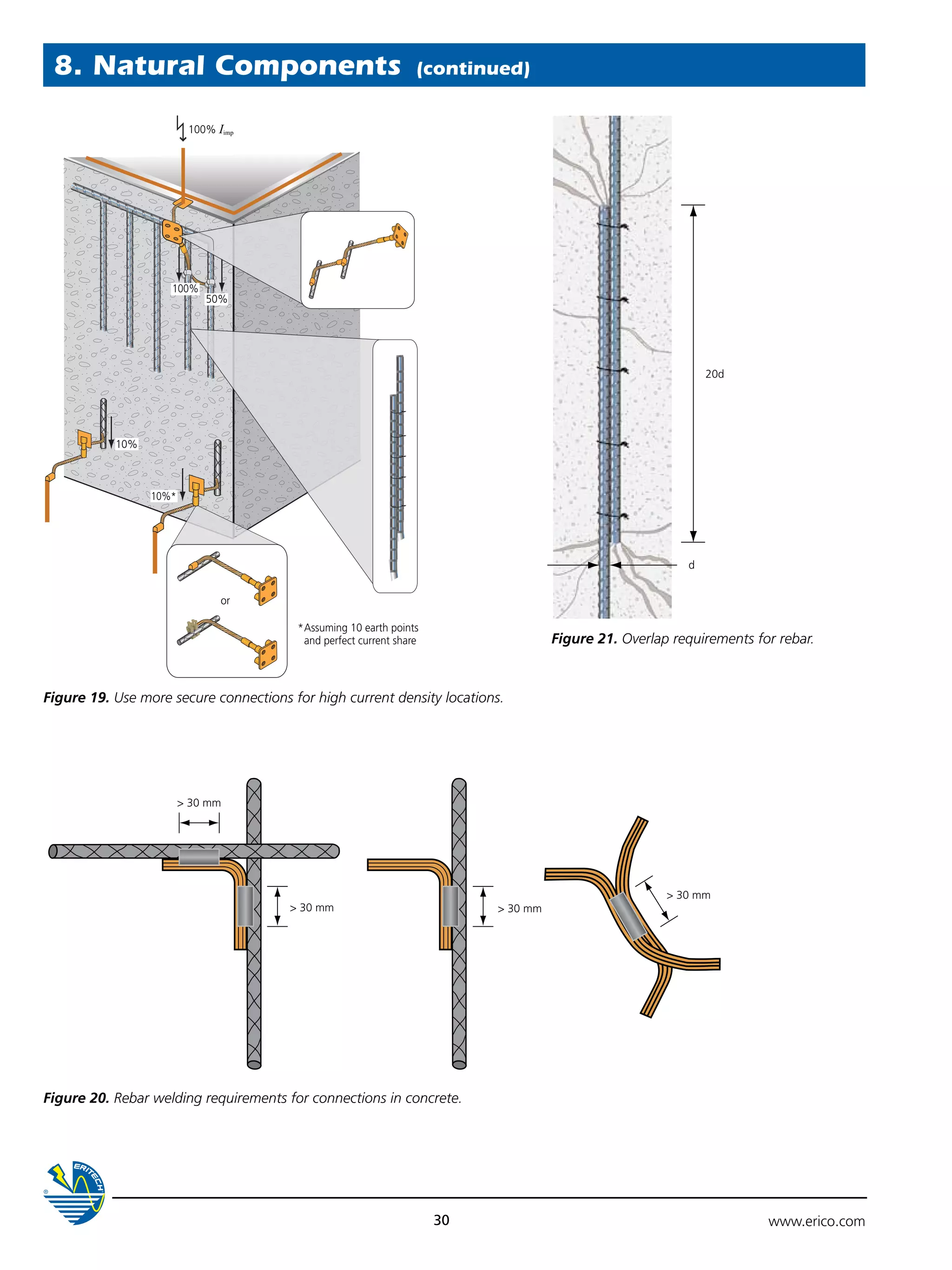 8. Natural Components (continued)

100% $I_{imp}$

100%

50%

10%

10%*

or

*Assuming 10 earth points and perfect current share

Figure 19. Use more secure connections for high current density locations.

20d

d

Figure 21. Overlap requirements for rebar.

> 30 mm

> 30 mm

> 30 mm

> 30 mm

Figure 20. Rebar welding requirements for connections in concrete.

ERITECH

30

www.erico.com