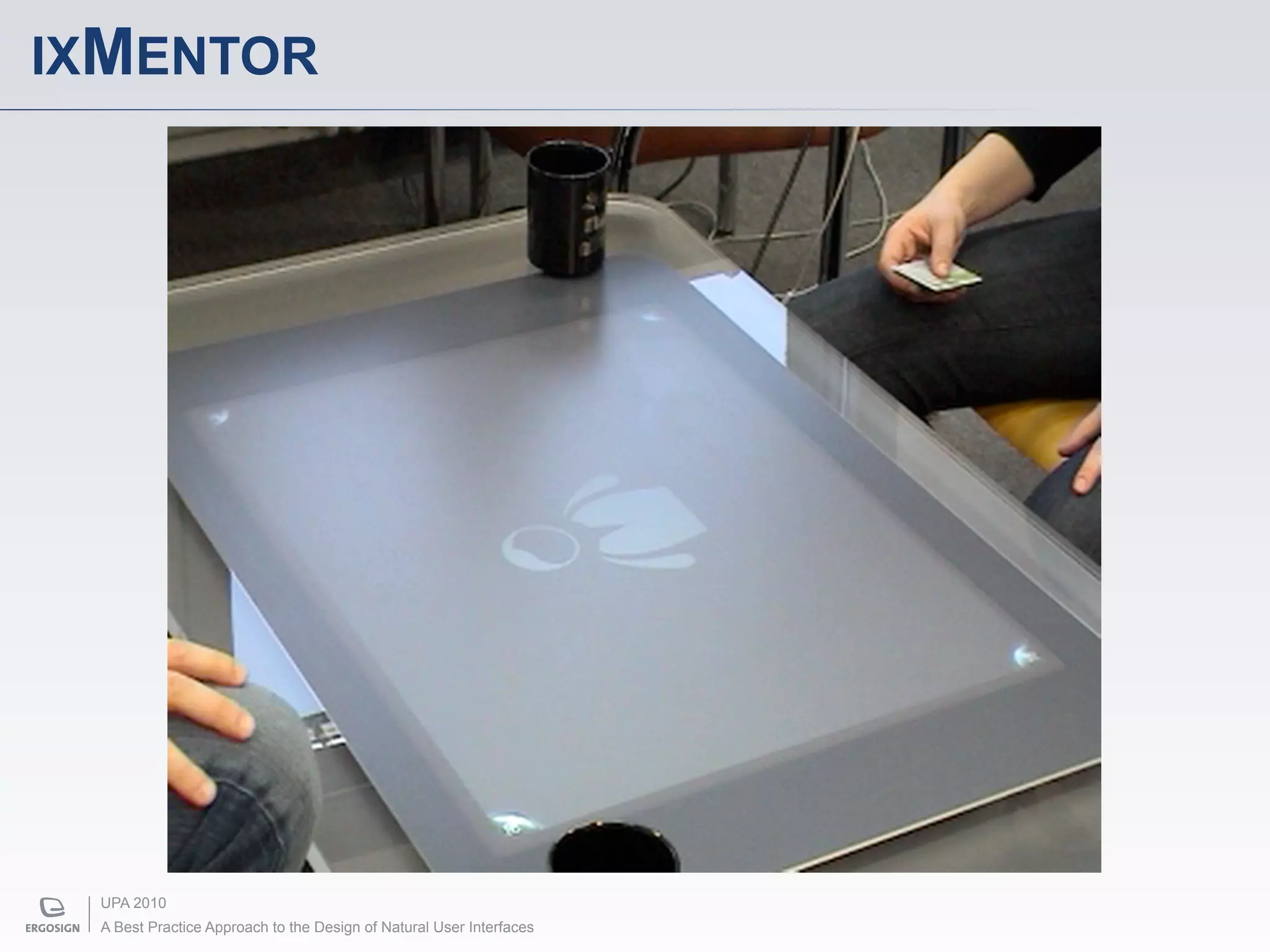 IXMENTOR

ERGOSIGN

UPA 2010
A Best Practice Approach to the Design of Natural User Interfaces