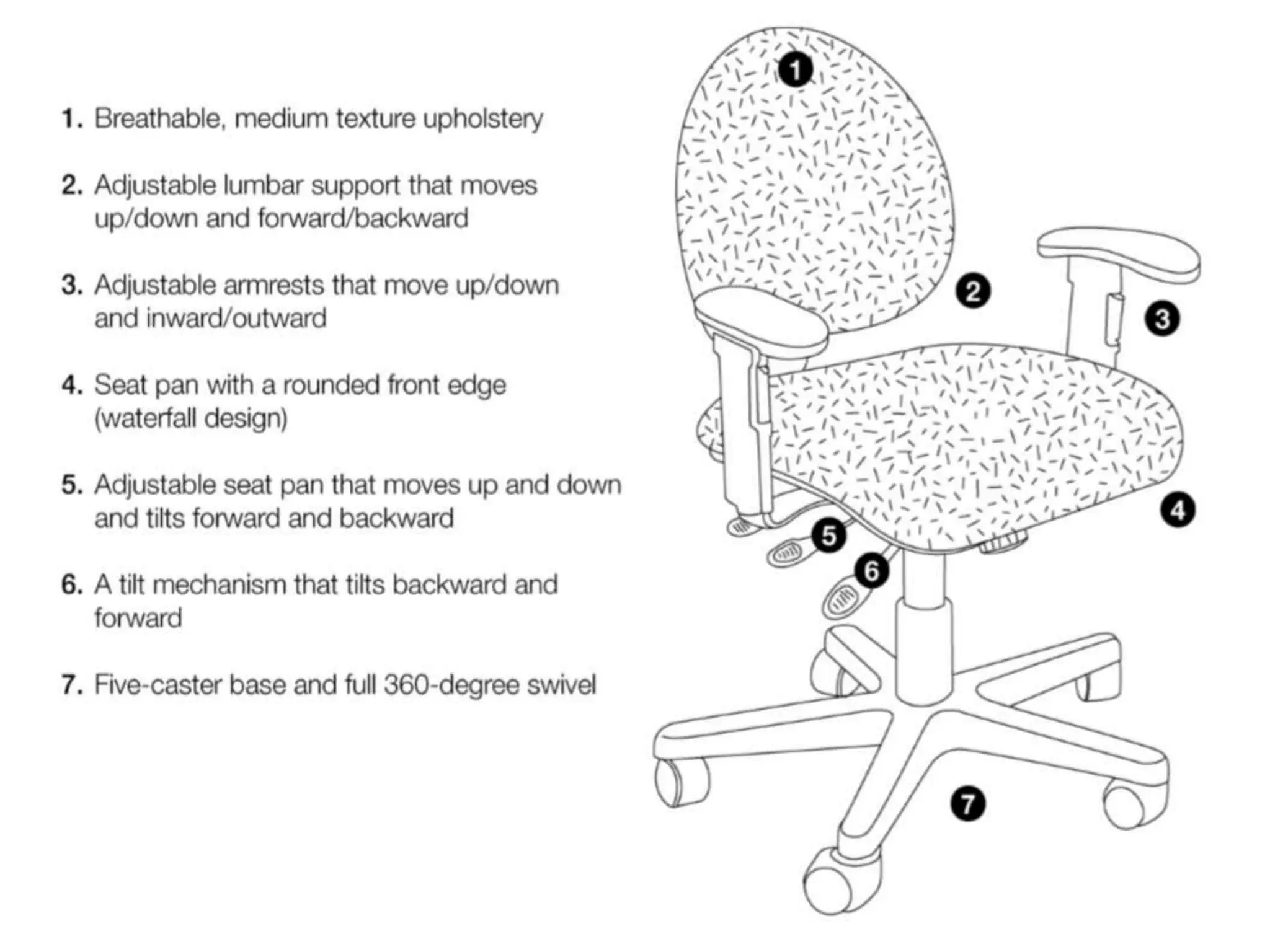 1. Breathable, medium texture upholstery

2. Adjustable lumbar support that moves up/down and forward/backward

3. Adjustable armrests that move up/down and inward/outward

4. Seat pan with a rounded front edge (waterfall design)

5. Adjustable seat pan that moves up and down and tilts forward and backward

6. A tilt mechanism that tilts backward and forward

7. Five-caster base and full 360-degree swivel

1

2

3

4

5

6

7