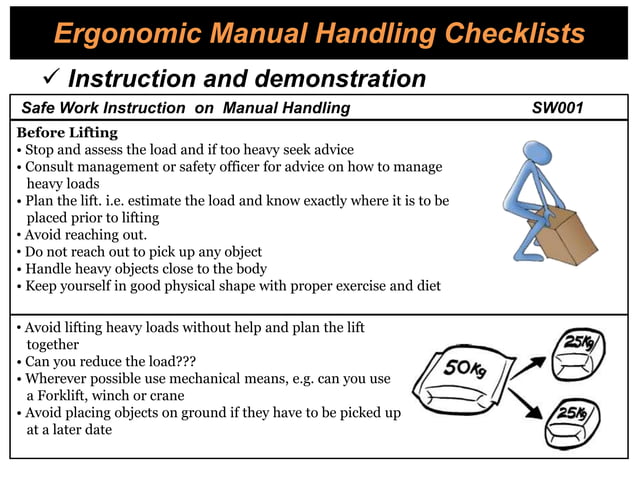 Ergonomic Manual Handling Checklists

✓ Instruction and demonstration

Safe Work Instruction on Manual Handling SW001

Before Lifting
• Stop and assess the load and if too heavy seek advice
• Consult management or safety officer for advice on how to manage heavy loads
• Plan the lift. i.e. estimate the load and know exactly where it is to be placed prior to lifting
• Avoid reaching out.
• Do not reach out to pick up any object
• Handle heavy objects close to the body
• Keep yourself in good physical shape with proper exercise and diet

• Avoid lifting heavy loads without help and plan the lift together
• Can you reduce the load???
• Wherever possible use mechanical means, e.g. can you use a Forklift, winch or crane
• Avoid placing objects on ground if they have to be picked up at a later date

50Kg

25Kg

25Kg