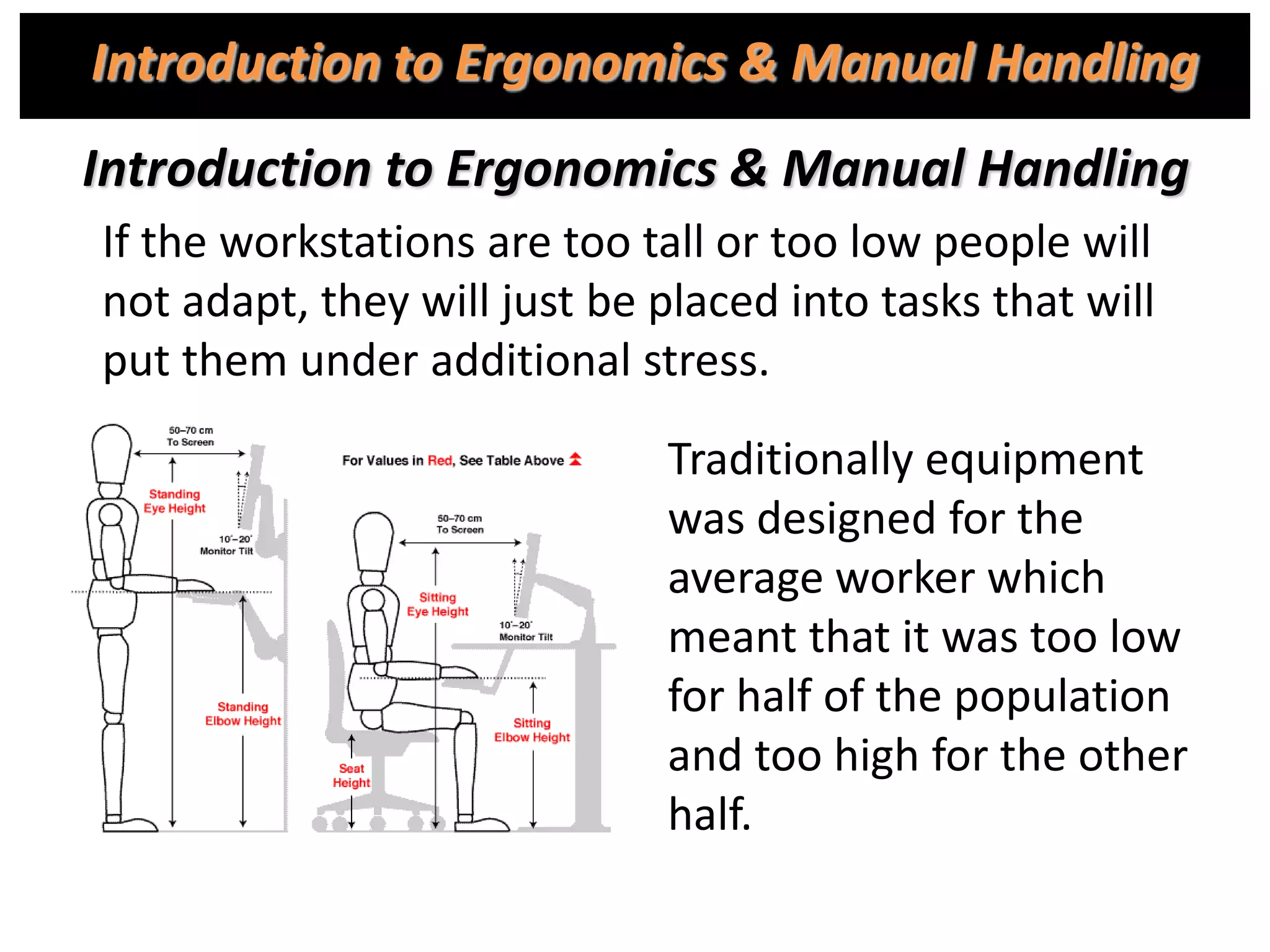 Introduction to Ergonomics & Manual Handling

Introduction to Ergonomics & Manual Handling

If the workstations are too tall or too low people will not adapt, they will just be placed into tasks that will put them under additional stress.

50–70 cm To Screen

Standing Eye Height

10°–20° Monitor Tilt

Standing Elbow Height

For Values in Red, See Table Above

50–70 cm To Screen

Sitting Eye Height

10°–20° Monitor Tilt

Sitting Elbow Height

Seat Height

Traditionally equipment was designed for the average worker which meant that it was too low for half of the population and too high for the other half.