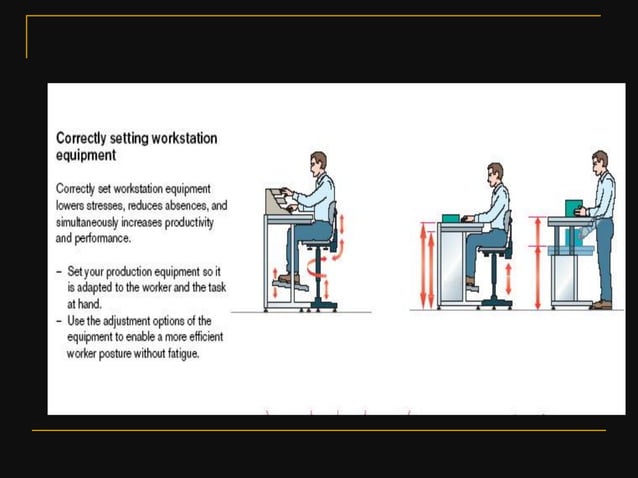 Correctly setting workstation equipment

Correctly set workstation equipment lowers stresses, reduces absences, and simultaneously increases productivity and performance.

– Set your production equipment so it is adapted to the worker and the task at hand.
– Use the adjustment options of the equipment to enable a more efficient worker posture without fatigue.