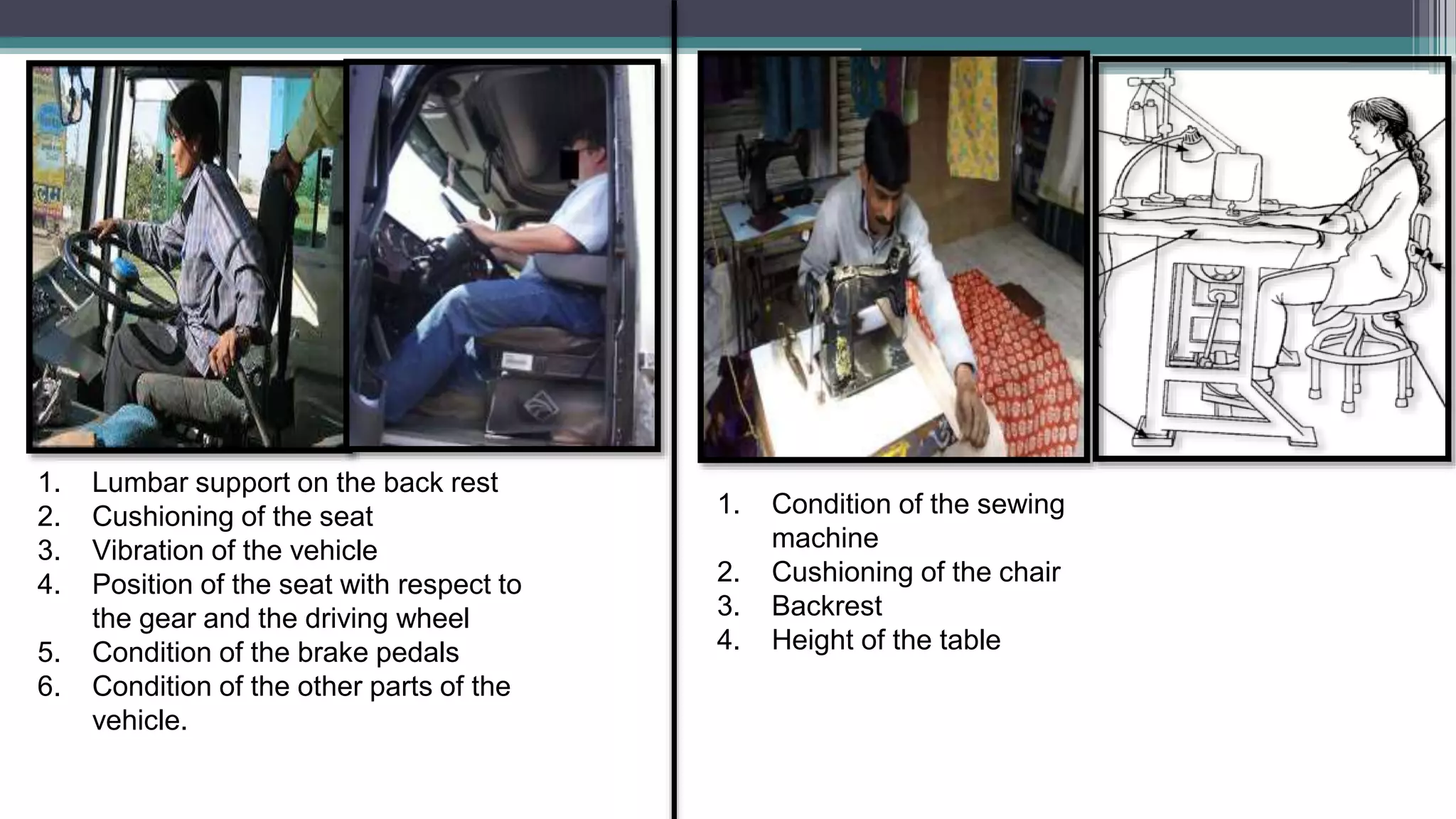 1. Lumbar support on the back rest
2. Cushioning of the seat
3. Vibration of the vehicle
4. Position of the seat with respect to the gear and the driving wheel
5. Condition of the brake pedals
6. Condition of the other parts of the vehicle.

1. Condition of the sewing machine
2. Cushioning of the chair
3. Backrest
4. Height of the table