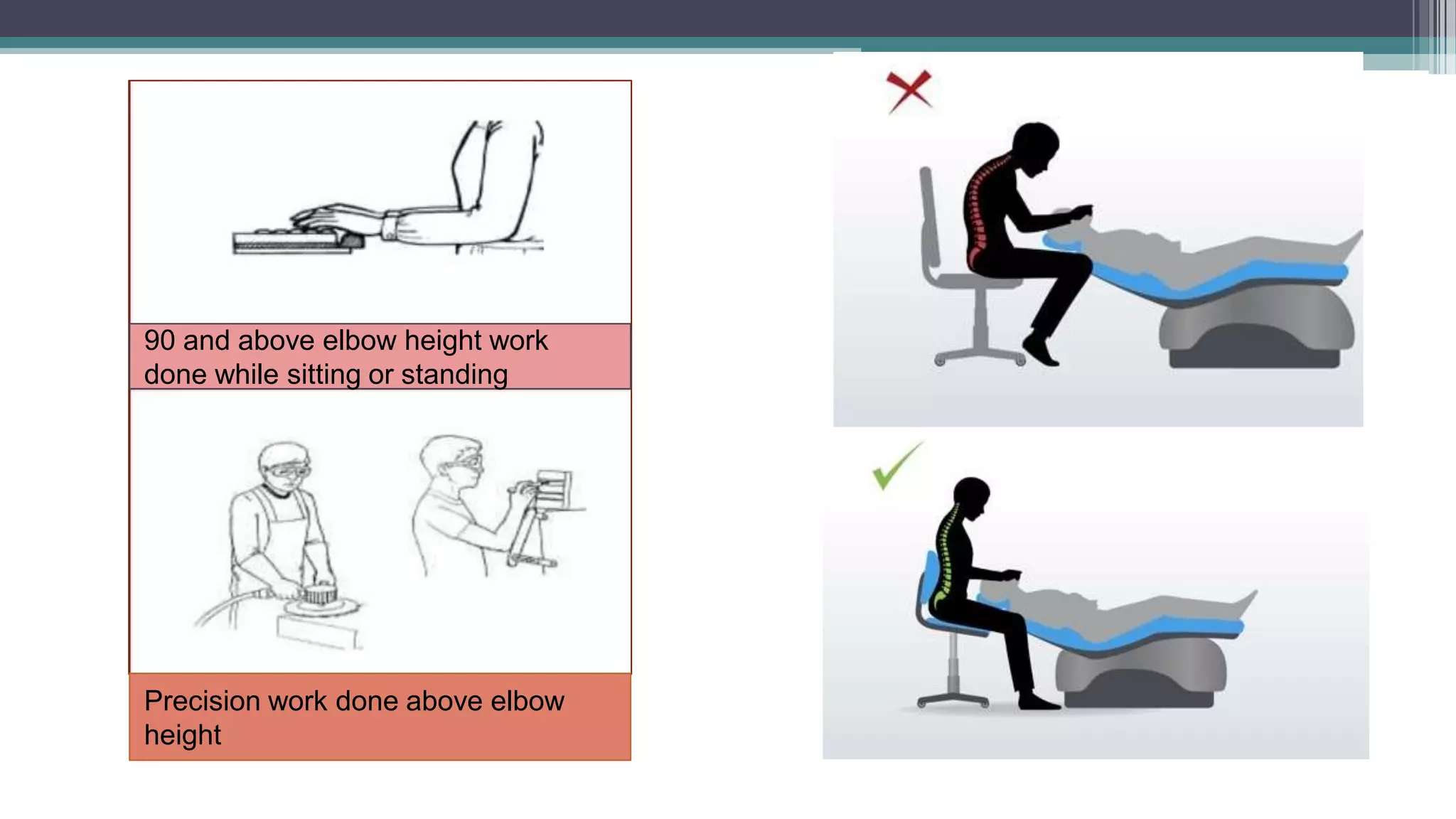 90 and above elbow height work done while sitting or standing

Precision work done above elbow height