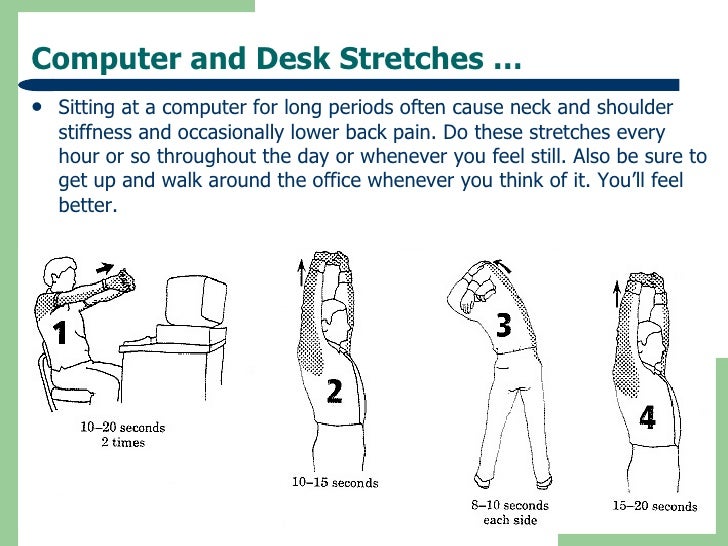 Computer and Desk Stretches …

• Sitting at a computer for long periods often cause neck and shoulder stiffness and occasionally lower back pain. Do these stretches every hour or so throughout the day or whenever you feel still. Also be sure to get up and walk around the office whenever you think of it. You'll feel better.

1

10–20 seconds
2 times

2

10–15 seconds

3

8–10 seconds
each side

4

15–20 seconds