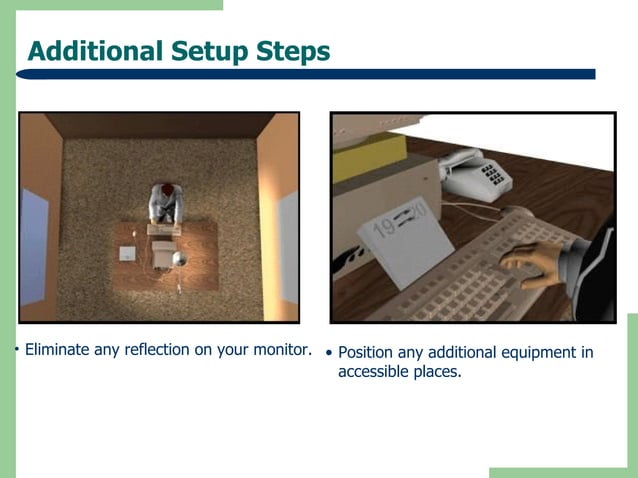 Additional Setup Steps

19 20

• Eliminate any reflection on your monitor.

• Position any additional equipment in accessible places.