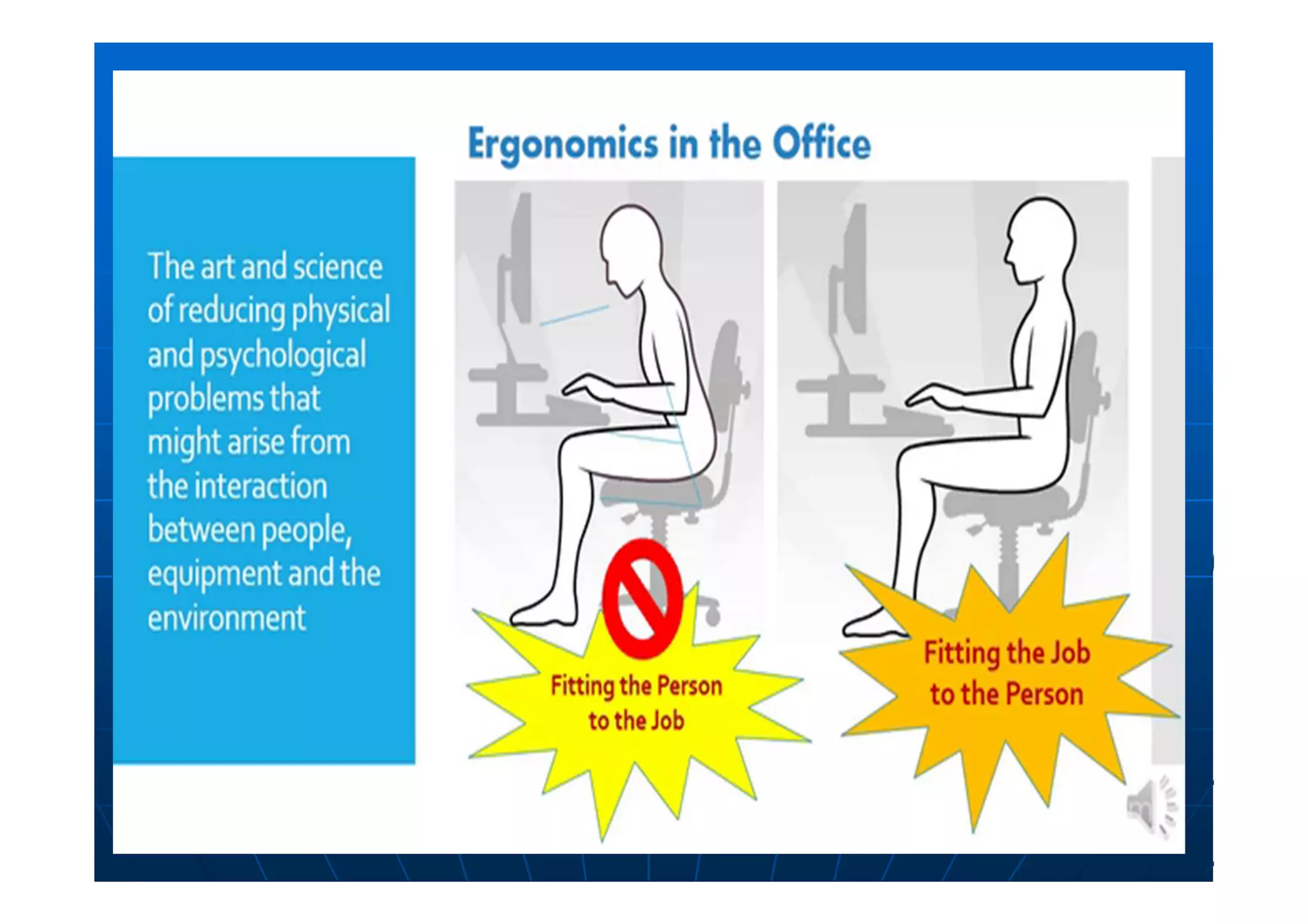 Ergonomics in the Office

The art and science of reducing physical and psychological problems that might arise from the interaction between people, equipment and the environment

Fitting the Person to the Job

Fitting the Job to the Person