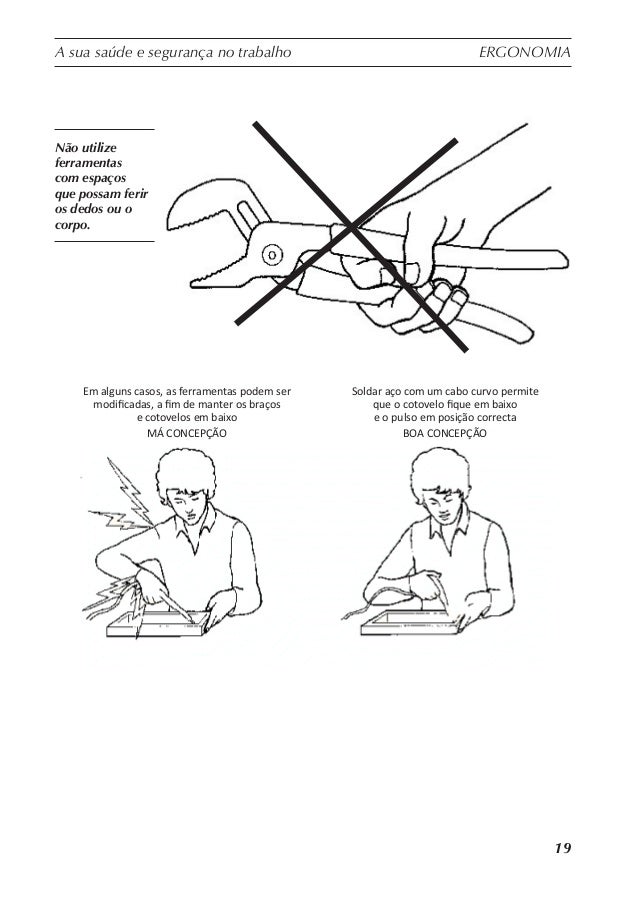 A sua saúde e segurança no trabalho ERGONOMIA

Não utilize ferramentas com espaços que possam ferir os dedos ou o corpo.

Em alguns casos, as ferramentas podem ser modificadas, a fim de manter os braços e cotovelos em baixo
MÁ CONCEPÇÃO

Soldar aço com um cabo curvo permite que o cotovelo fique em baixo e o pulso em posição correcta
BOA CONCEPÇÃO

19