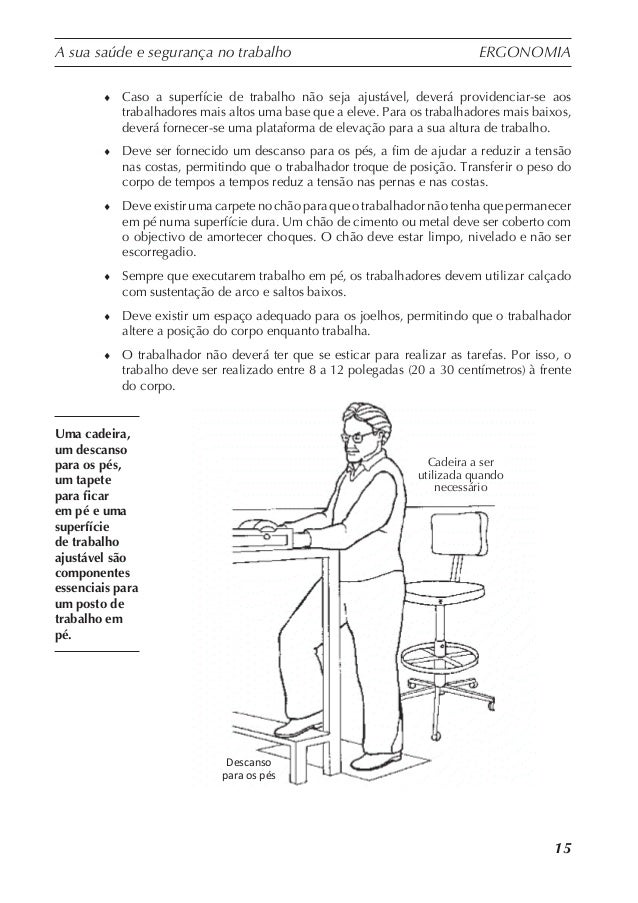 A sua saúde e segurança no trabalho ERGONOMIA

♦ Caso a superfície de trabalho não seja ajustável, deverá providenciar-se aos trabalhadores mais altos uma base que a eleve. Para os trabalhadores mais baixos, deverá fornecer-se uma plataforma de elevação para a sua altura de trabalho.

♦ Deve ser fornecido um descanso para os pés, a fim de ajudar a reduzir a tensão nas costas, permitindo que o trabalhador troque de posição. Transferir o peso do corpo de tempos a tempos reduz a tensão nas pernas e nas costas.

♦ Deve existir uma carpete no chão para que o trabalhador não tenha que permanecer em pé numa superfície dura. Um chão de cimento ou metal deve ser coberto com o objectivo de amortecer choques. O chão deve estar limpo, nivelado e não ser escorregadio.

♦ Sempre que executarem trabalho em pé, os trabalhadores devem utilizar calçado com sustentação de arco e saltos baixos.

♦ Deve existir um espaço adequado para os joelhos, permitindo que o trabalhador altere a posição do corpo enquanto trabalha.

♦ O trabalhador não deverá ter que se esticar para realizar as tarefas. Por isso, o trabalho deve ser realizado entre 8 a 12 polegadas (20 a 30 centímetros) à frente do corpo.

Uma cadeira, um descanso para os pés, um tapete para ficar em pé e uma superfície de trabalho ajustável são componentes essenciais para um posto de trabalho em pé.

Cadeira a ser utilizada quando necessário

Descanso para os pés

15