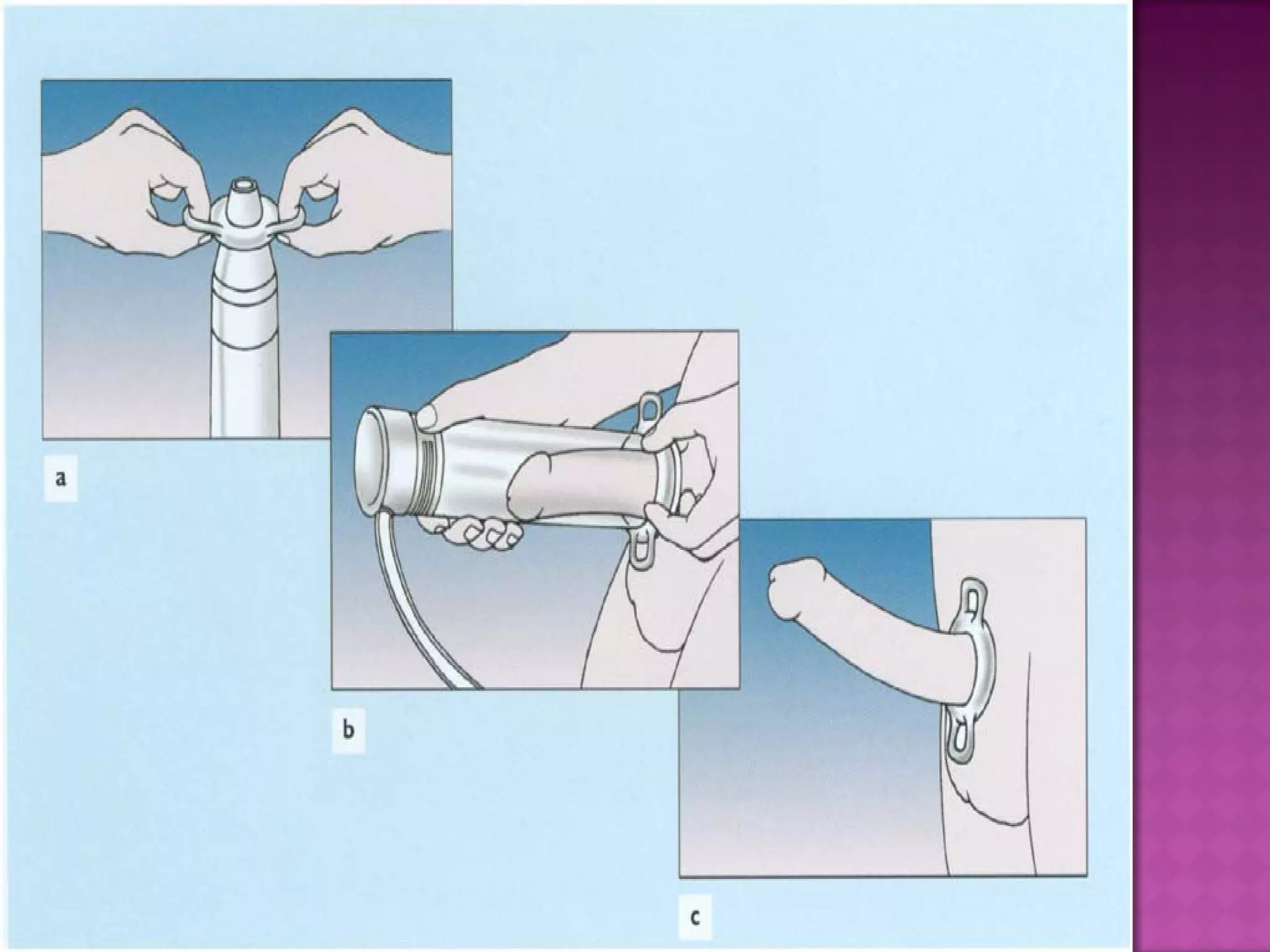 a

b

c