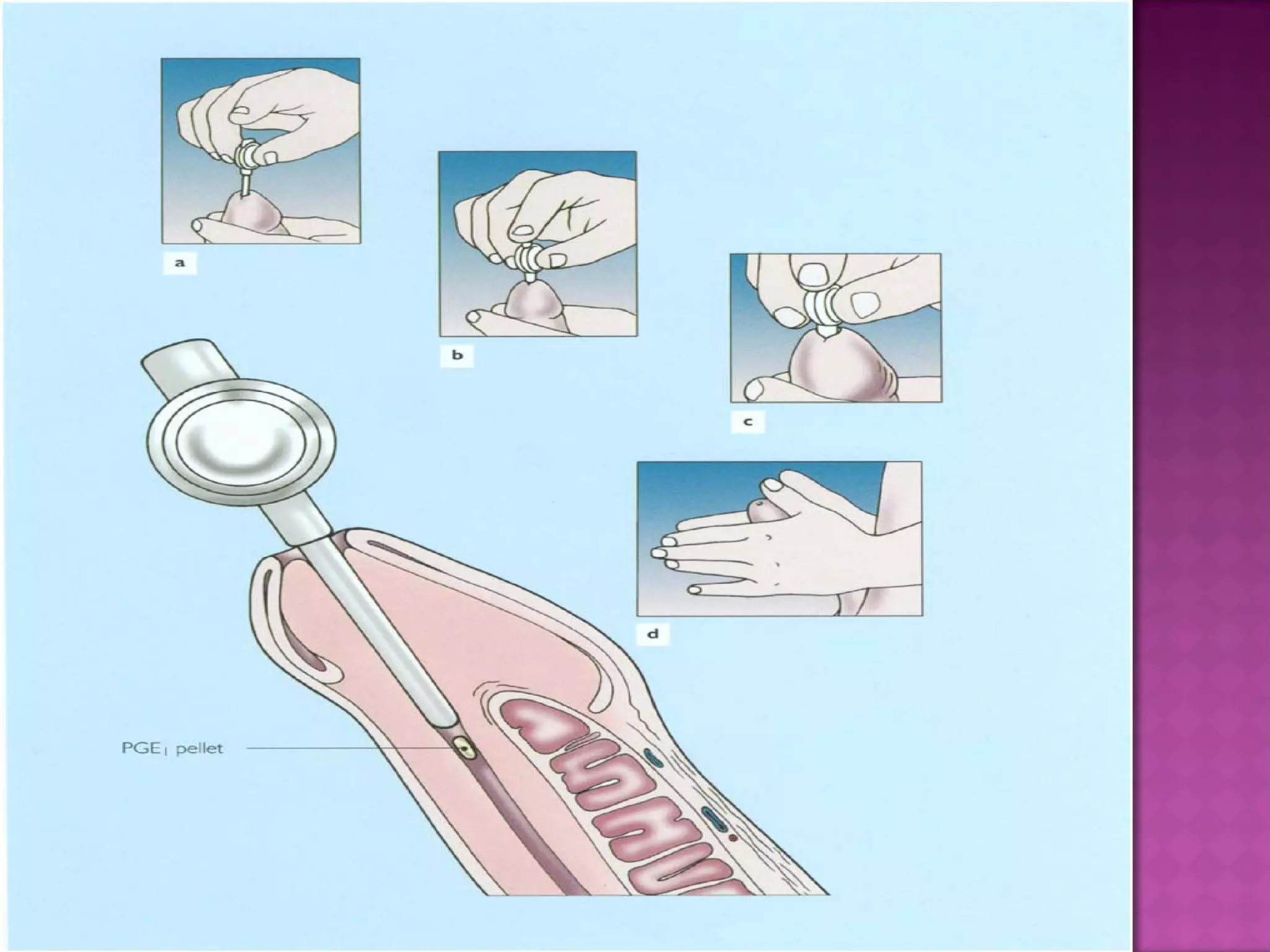 a

b

c

d

$PGE_1$ pellet