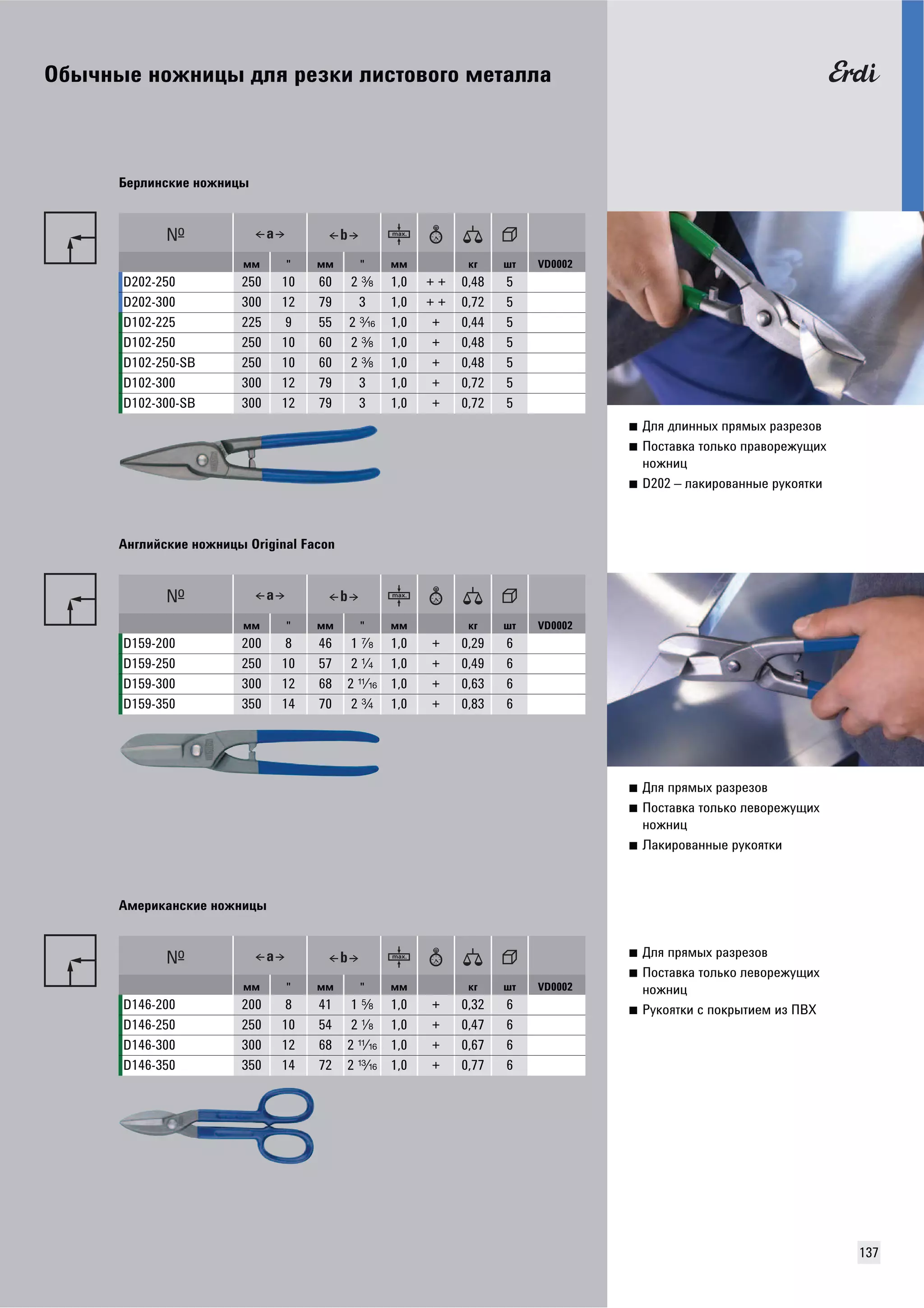 Обычные ножницы для резки листового металла

Erdi

Берлинские ножницы

| № | ←a→ | | ←b→ | | max. | | | | |
|---|---|---|---|---|---|---|---|---|---|
| | мм | " | мм | " | мм | | кг | шт | VD0002 |
| D202-250 | 250 | 10 | 60 | 2 ⅜ | 1,0 | + + | 0,48 | 5 | |
| D202-300 | 300 | 12 | 79 | 3 | 1,0 | + + | 0,72 | 5 | |
| D102-225 | 225 | 9 | 55 | 2 3⁄16 | 1,0 | + | 0,44 | 5 | |
| D102-250 | 250 | 10 | 60 | 2 ⅜ | 1,0 | + | 0,48 | 5 | |
| D102-250-SB | 250 | 10 | 60 | 2 ⅜ | 1,0 | + | 0,48 | 5 | |
| D102-300 | 300 | 12 | 79 | 3 | 1,0 | + | 0,72 | 5 | |
| D102-300-SB | 300 | 12 | 79 | 3 | 1,0 | + | 0,72 | 5 | |

■ Для длинных прямых разрезов
■ Поставка только праворежущих ножниц
■ D202 – лакированные рукоятки

Английские ножницы Original Facon

| № | ←a→ | | ←b→ | | max. | | | | |
|---|---|---|---|---|---|---|---|---|---|
| | мм | " | мм | " | мм | | кг | шт | VD0002 |
| D159-200 | 200 | 8 | 46 | 1 ⅞ | 1,0 | + | 0,29 | 6 | |
| D159-250 | 250 | 10 | 57 | 2 ¼ | 1,0 | + | 0,49 | 6 | |
| D159-300 | 300 | 12 | 68 | 2 11⁄16 | 1,0 | + | 0,63 | 6 | |
| D159-350 | 350 | 14 | 70 | 2 ¾ | 1,0 | + | 0,83 | 6 | |

■ Для прямых разрезов
■ Поставка только леворежущих ножниц
■ Лакированные рукоятки

Американские ножницы

| № | ←a→ | | ←b→ | | max. | | | | |
|---|---|---|---|---|---|---|---|---|---|
| | мм | " | мм | " | мм | | кг | шт | VD0002 |
| D146-200 | 200 | 8 | 41 | 1 ⅝ | 1,0 | + | 0,32 | 6 | |
| D146-250 | 250 | 10 | 54 | 2 ⅛ | 1,0 | + | 0,47 | 6 | |
| D146-300 | 300 | 12 | 68 | 2 11⁄16 | 1,0 | + | 0,67 | 6 | |
| D146-350 | 350 | 14 | 72 | 2 13⁄16 | 1,0 | + | 0,77 | 6 | |

■ Для прямых разрезов
■ Поставка только леворежущих ножниц
■ Рукоятки с покрытием из ПВХ

137