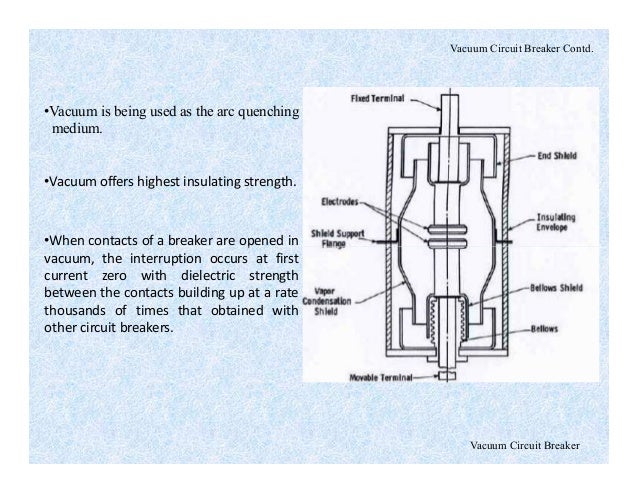 Vacuum Circuit Breaker Contd.

•Vacuum is being used as the arc quenching medium.

•Vacuum offers highest insulating strength.

•When contacts of a breaker are opened in vacuum, the interruption occurs at first current zero with dielectric strength between the contacts building up at a rate thousands of times that obtained with other circuit breakers.

Fixed Terminal
End Shield
Electrodes
Insulating Envelope
Shield Support Flange
Vapor Condensation Shield
Bellows Shield
Bellows
Movable Terminal

Vacuum Circuit Breaker