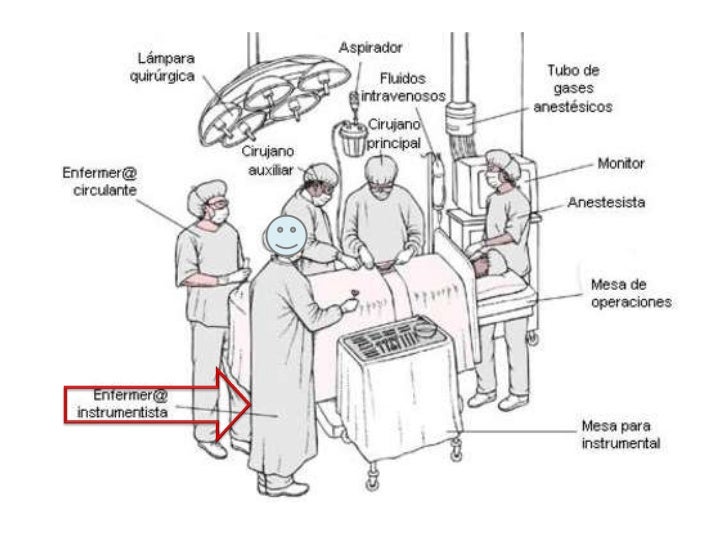 Lámpara quirúrgica

Aspirador

Fluidos intravenosos

Tubo de gases anestésicos

Cirujano principal

Cirujano auxiliar

Enfermer@ circulante

Monitor

Anestesista

Mesa de operaciones

Enfermer@ instrumentista

Mesa para instrumental