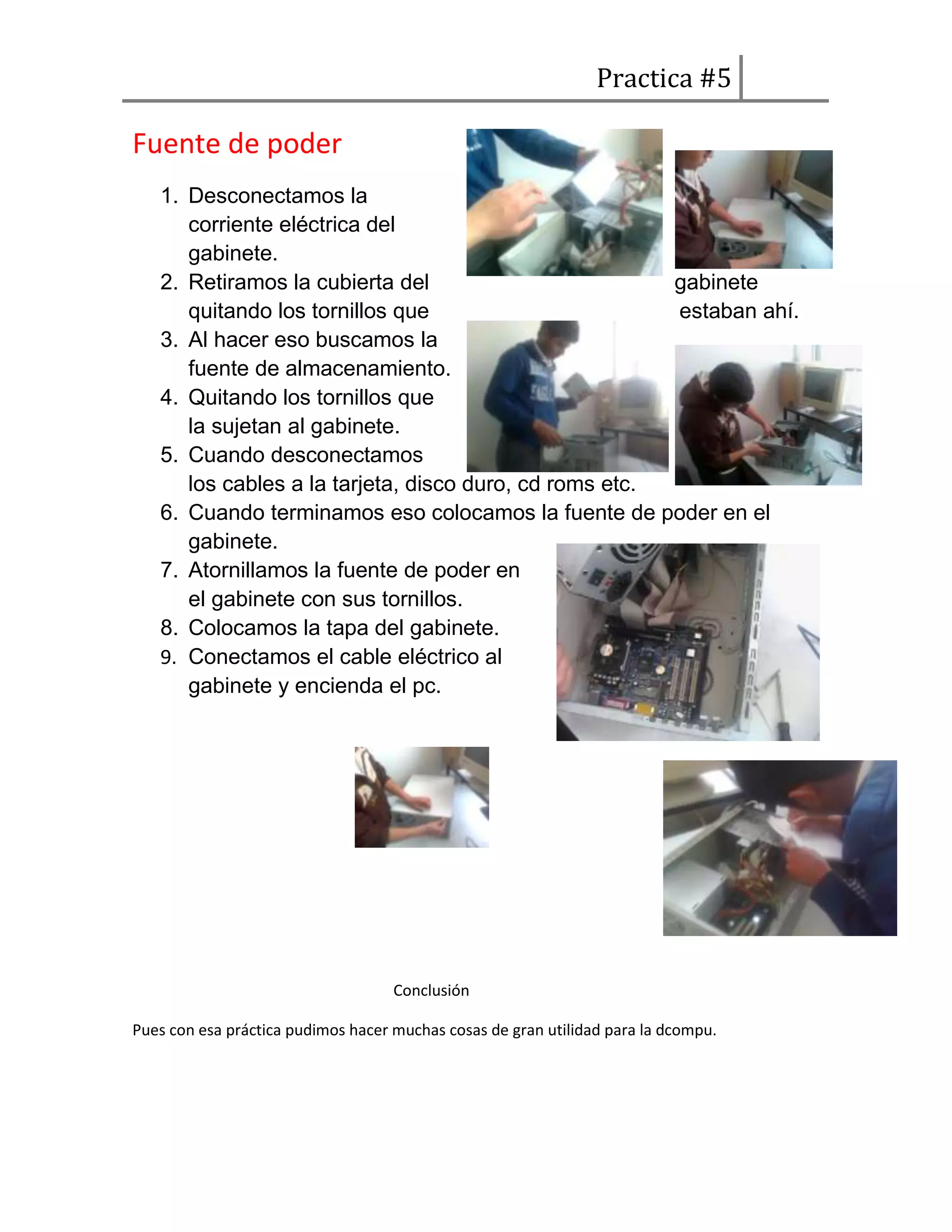 Practica #5

Fuente de poder

1. Desconectamos la corriente eléctrica del gabinete.
2. Retiramos la cubierta del gabinete quitando los tornillos que estaban ahí.
3. Al hacer eso buscamos la fuente de almacenamiento.
4. Quitando los tornillos que la sujetan al gabinete.
5. Cuando desconectamos los cables a la tarjeta, disco duro, cd roms etc.
6. Cuando terminamos eso colocamos la fuente de poder en el gabinete.
7. Atornillamos la fuente de poder en el gabinete con sus tornillos.
8. Colocamos la tapa del gabinete.
9. Conectamos el cable eléctrico al gabinete y encienda el pc.

Conclusión

Pues con esa práctica pudimos hacer muchas cosas de gran utilidad para la dcompu.