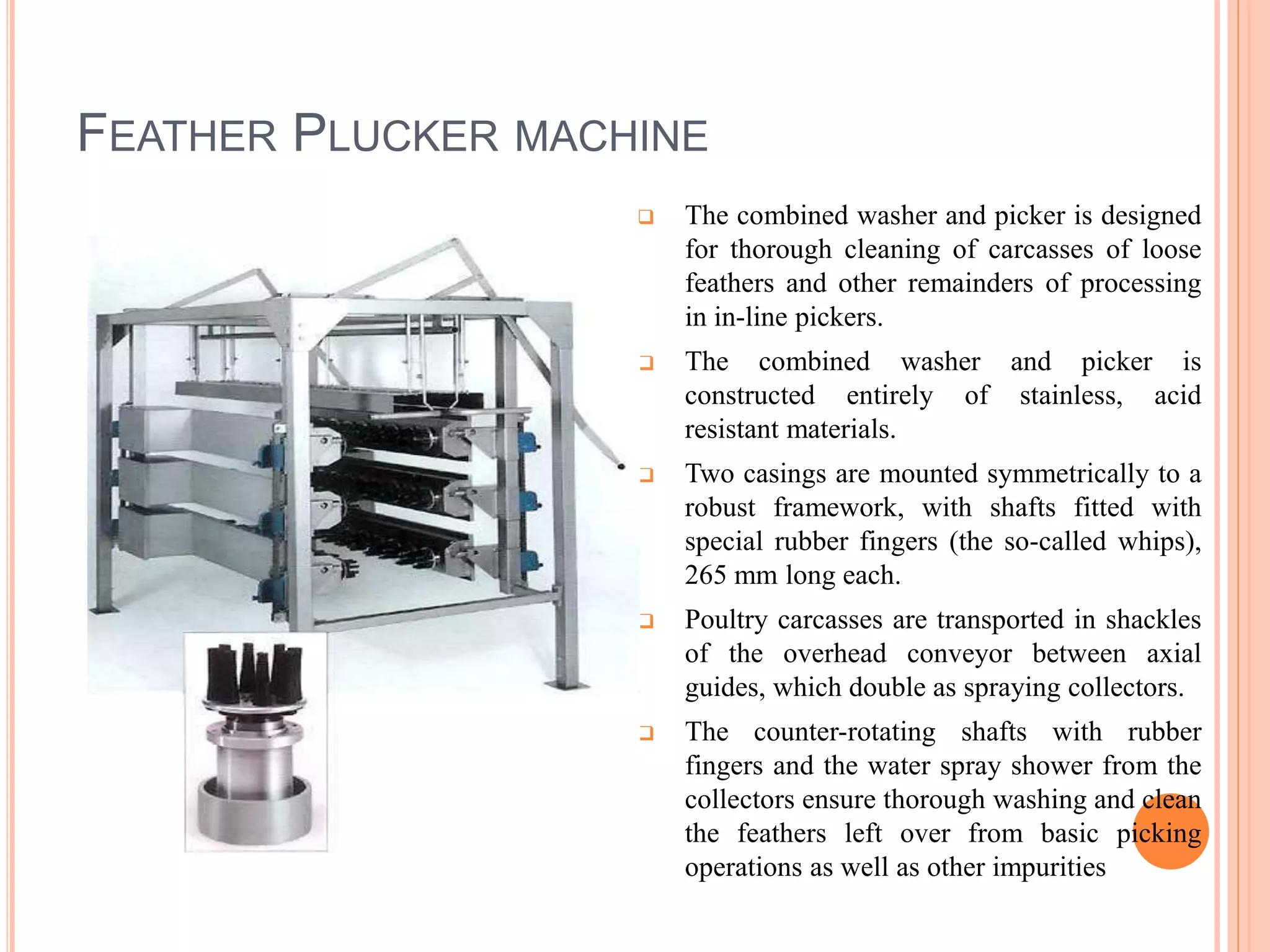 FEATHER PLUCKER MACHINE

❑ The combined washer and picker is designed for thorough cleaning of carcasses of loose feathers and other remainders of processing in in-line pickers.

❑ The combined washer and picker is constructed entirely of stainless, acid resistant materials.

❑ Two casings are mounted symmetrically to a robust framework, with shafts fitted with special rubber fingers (the so-called whips), 265 mm long each.

❑ Poultry carcasses are transported in shackles of the overhead conveyor between axial guides, which double as spraying collectors.

❑ The counter-rotating shafts with rubber fingers and the water spray shower from the collectors ensure thorough washing and clean the feathers left over from basic picking operations as well as other impurities