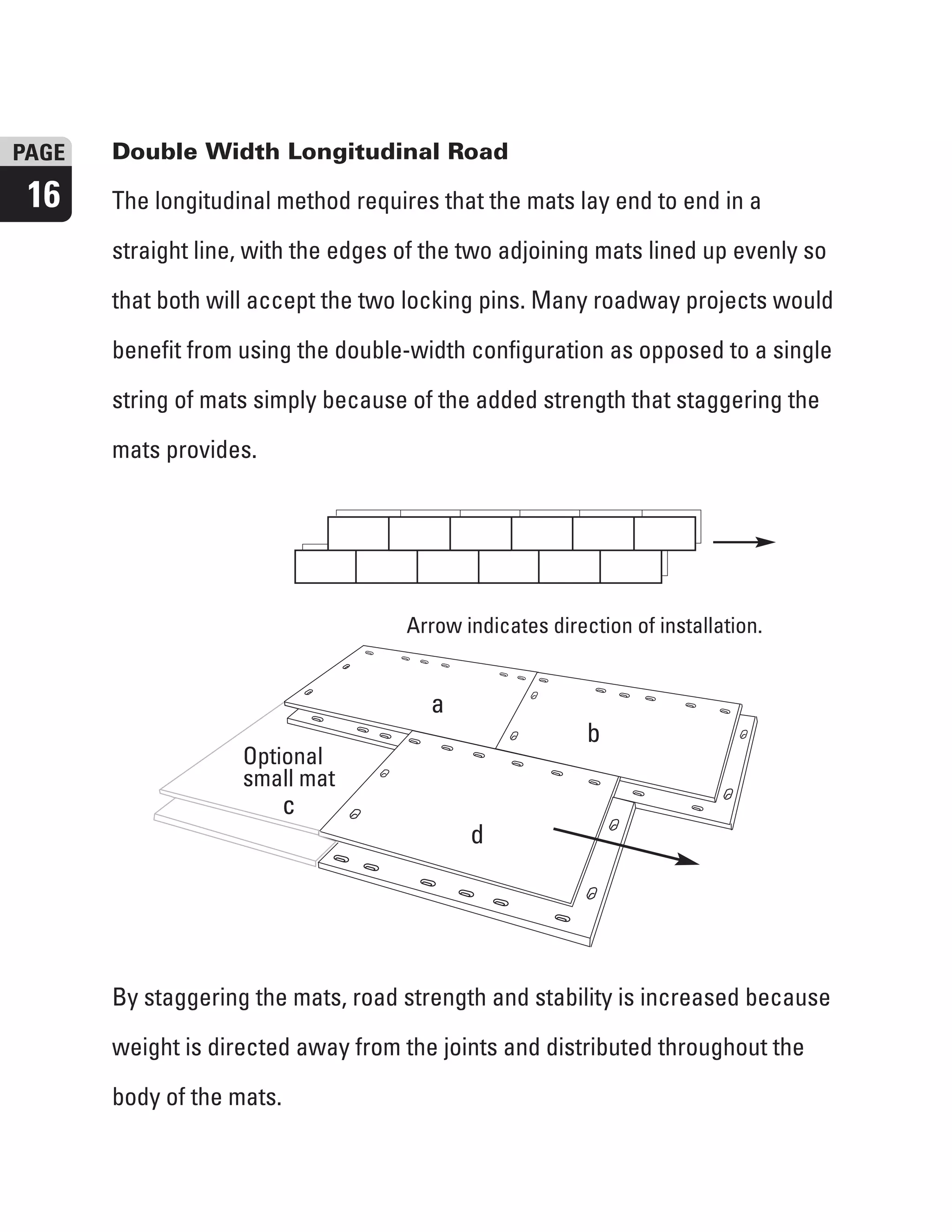 PAGE
16

Double Width Longitudinal Road

The longitudinal method requires that the mats lay end to end in a straight line, with the edges of the two adjoining mats lined up evenly so that both will accept the two locking pins. Many roadway projects would benefit from using the double-width configuration as opposed to a single string of mats simply because of the added strength that staggering the mats provides.

Arrow indicates direction of installation.

a

b

Optional small mat
c

d

By staggering the mats, road strength and stability is increased because weight is directed away from the joints and distributed throughout the body of the mats.