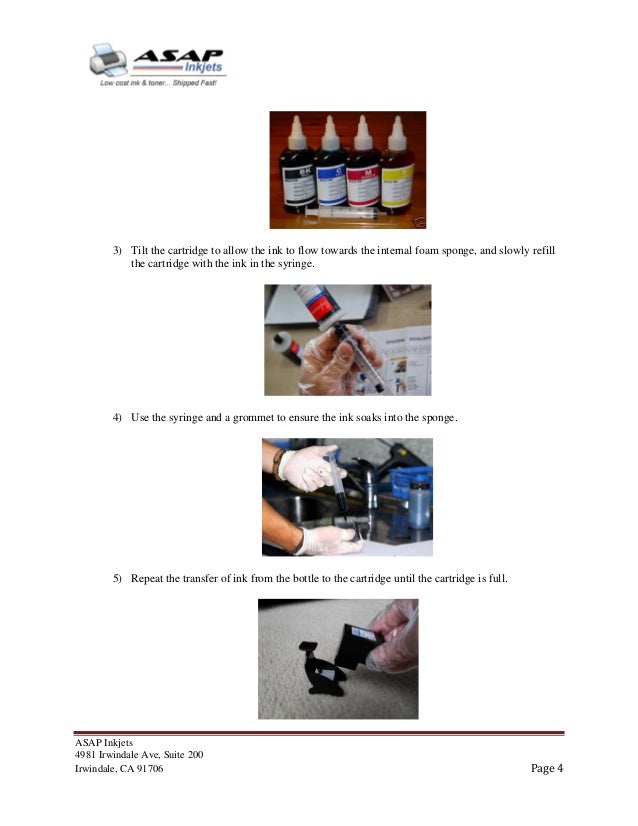 ASAP Inkjets
Low cost ink & toner... Shipped Fast!

BK C M Y

3) Tilt the cartridge to allow the ink to flow towards the internal foam sponge, and slowly refill the cartridge with the ink in the syringe.

4) Use the syringe and a grommet to ensure the ink soaks into the sponge.

5) Repeat the transfer of ink from the bottle to the cartridge until the cartridge is full.

ASAP Inkjets
4981 Irwindale Ave, Suite 200
Irwindale, CA 91706

Page 4