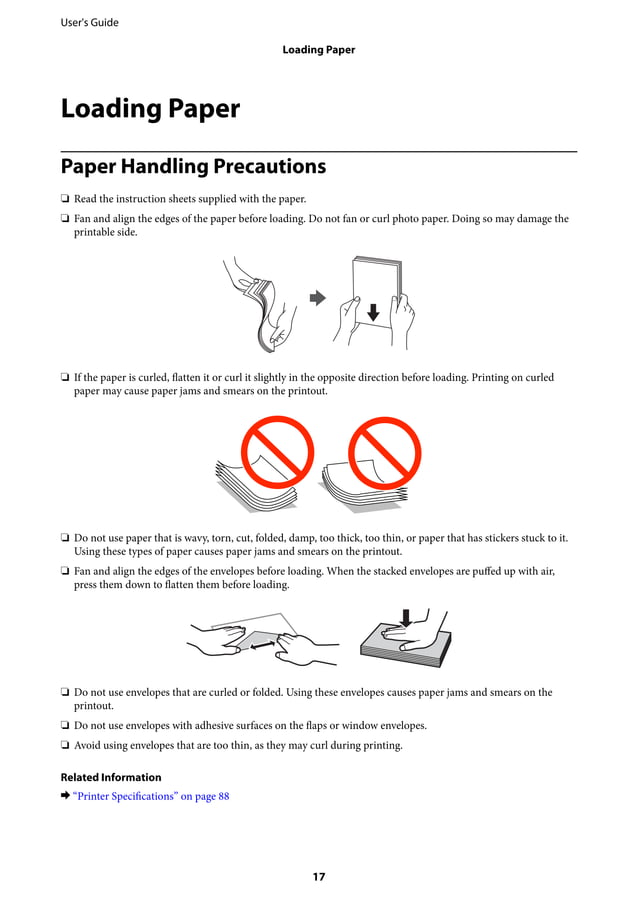 User's Guide

Loading Paper

Loading Paper

Paper Handling Precautions

❏ Read the instruction sheets supplied with the paper.

❏ Fan and align the edges of the paper before loading. Do not fan or curl photo paper. Doing so may damage the printable side.

❏ If the paper is curled, flatten it or curl it slightly in the opposite direction before loading. Printing on curled paper may cause paper jams and smears on the printout.

❏ Do not use paper that is wavy, torn, cut, folded, damp, too thick, too thin, or paper that has stickers stuck to it. Using these types of paper causes paper jams and smears on the printout.

❏ Fan and align the edges of the envelopes before loading. When the stacked envelopes are puffed up with air, press them down to flatten them before loading.

❏ Do not use envelopes that are curled or folded. Using these envelopes causes paper jams and smears on the printout.

❏ Do not use envelopes with adhesive surfaces on the flaps or window envelopes.

❏ Avoid using envelopes that are too thin, as they may curl during printing.

Related Information

➡ "Printer Specifications" on page 88

17