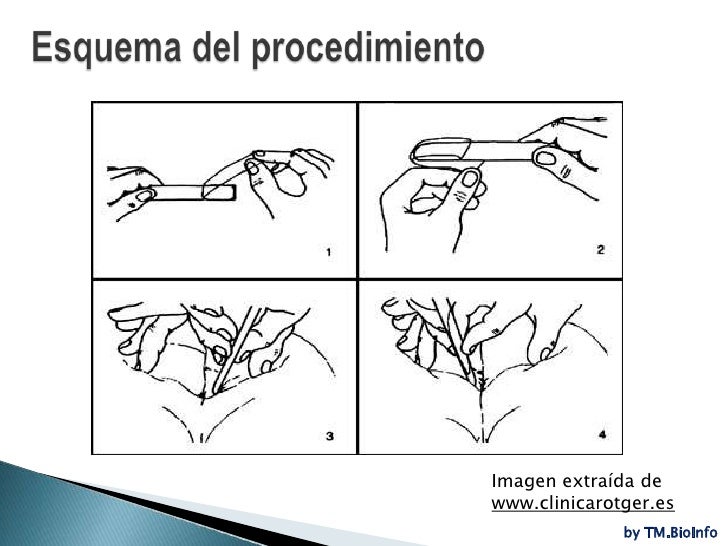 Esquema del procedimiento

1

2

3

4

Imagen extraída de
www.clinicarotger.es

by TM.BioInfo