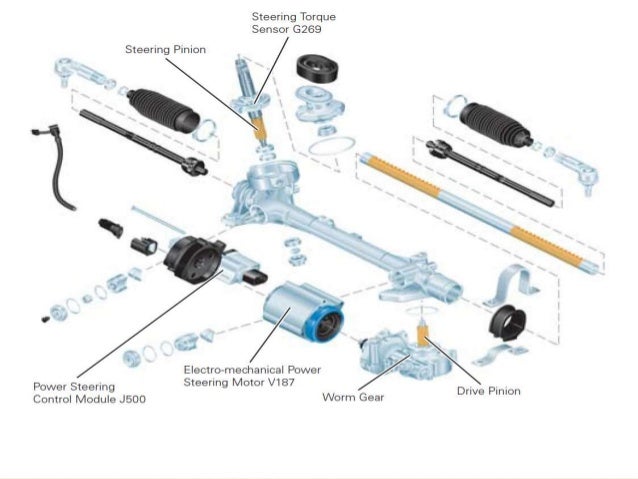 Steering Torque Sensor G269

Steering Pinion

Power Steering Control Module J500

Electro-mechanical Power Steering Motor V187

Worm Gear

Drive Pinion