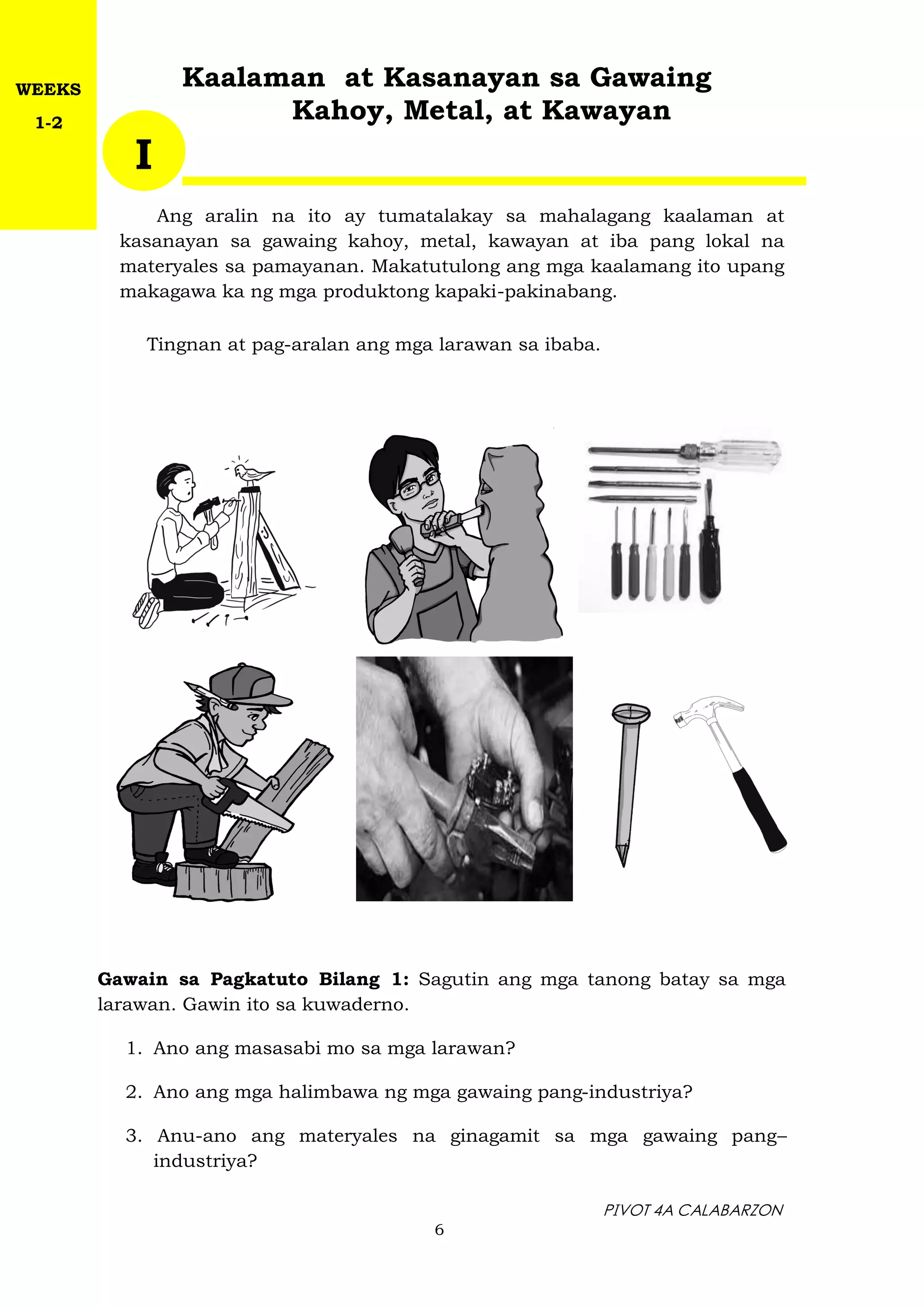 WEEKS
1-2

Kaalaman at Kasanayan sa Gawaing Kahoy, Metal, at Kawayan

I

Ang aralin na ito ay tumatalakay sa mahalagang kaalaman at kasanayan sa gawaing kahoy, metal, kawayan at iba pang lokal na materyales sa pamayanan. Makatutulong ang mga kaalamang ito upang makagawa ka ng mga produktong kapaki-pakinabang.

Tingnan at pag-aralan ang mga larawan sa ibaba.

**Gawain sa Pagkatuto Bilang 1:** Sagutin ang mga tanong batay sa mga larawan. Gawin ito sa kuwaderno.

1. Ano ang masasabi mo sa mga larawan?

2. Ano ang mga halimbawa ng mga gawaing pang-industriya?

3. Anu-ano ang materyales na ginagamit sa mga gawaing pang–industriya?

PIVOT 4A CALABARZON

6