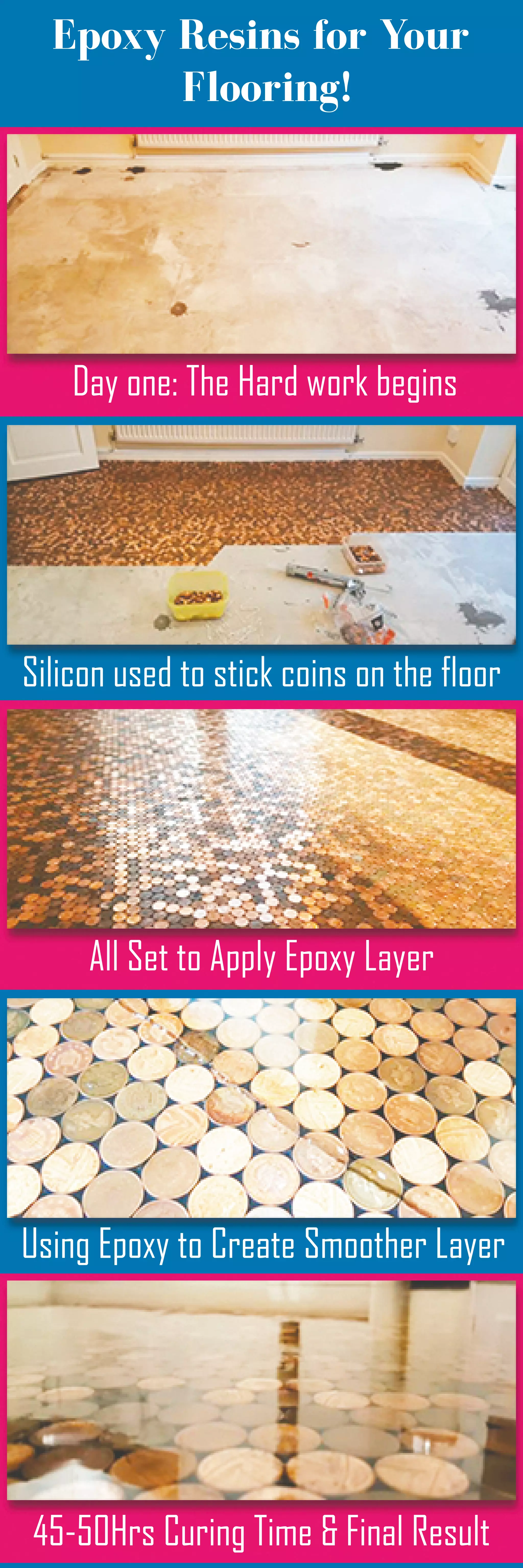 Epoxy Resins for Your Flooring!

Day one: The Hard work begins

Silicon used to stick coins on the floor

All Set to Apply Epoxy Layer

Using Epoxy to Create Smoother Layer

45-50Hrs Curing Time & Final Result