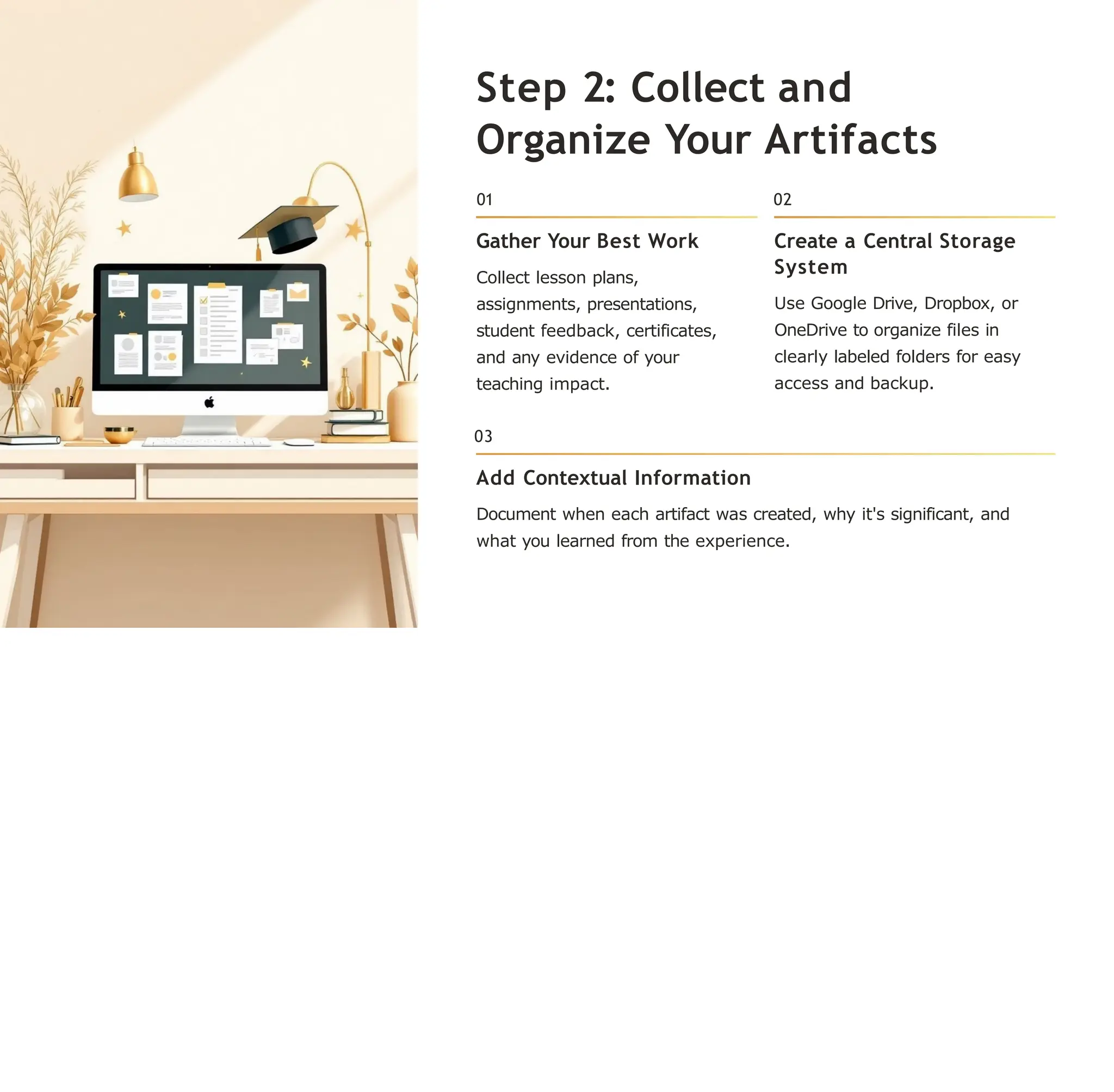 Step 2: Collect and Organize Your Artifacts

01

Gather Your Best Work

Collect lesson plans, assignments, presentations, student feedback, certificates, and any evidence of your teaching impact.

02

Create a Central Storage System

Use Google Drive, Dropbox, or OneDrive to organize files in clearly labeled folders for easy access and backup.

03

Add Contextual Information

Document when each artifact was created, why it's significant, and what you learned from the experience.