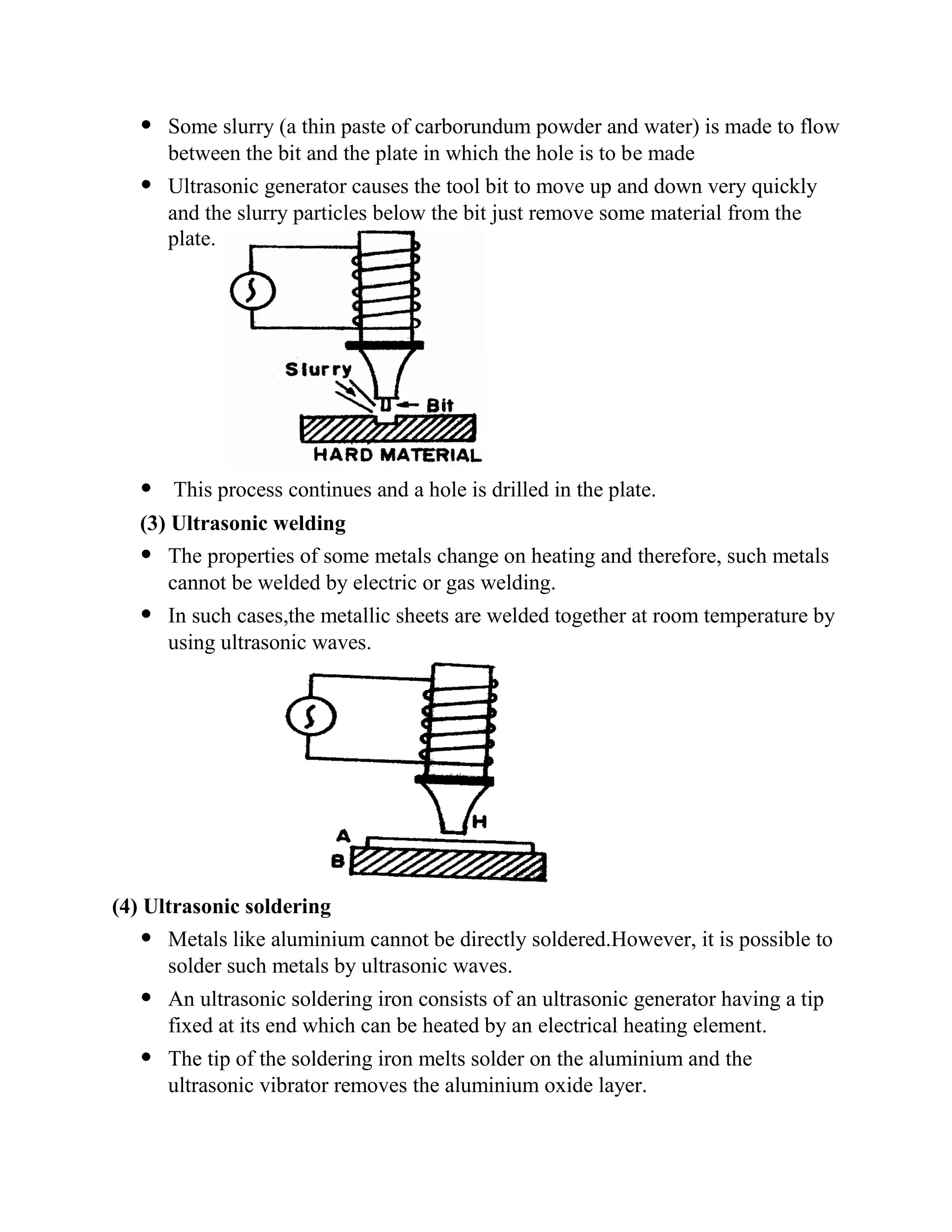 • Some slurry (a thin paste of carborundum powder and water) is made to flow between the bit and the plate in which the hole is to be made

• Ultrasonic generator causes the tool bit to move up and down very quickly and the slurry particles below the bit just remove some material from the plate.

Slurry
Bit
HARD MATERIAL

• This process continues and a hole is drilled in the plate.

(3) Ultrasonic welding

• The properties of some metals change on heating and therefore, such metals cannot be welded by electric or gas welding.

• In such cases,the metallic sheets are welded together at room temperature by using ultrasonic waves.

H
A
B

(4) Ultrasonic soldering

• Metals like aluminium cannot be directly soldered.However, it is possible to solder such metals by ultrasonic waves.

• An ultrasonic soldering iron consists of an ultrasonic generator having a tip fixed at its end which can be heated by an electrical heating element.

• The tip of the soldering iron melts solder on the aluminium and the ultrasonic vibrator removes the aluminium oxide layer.