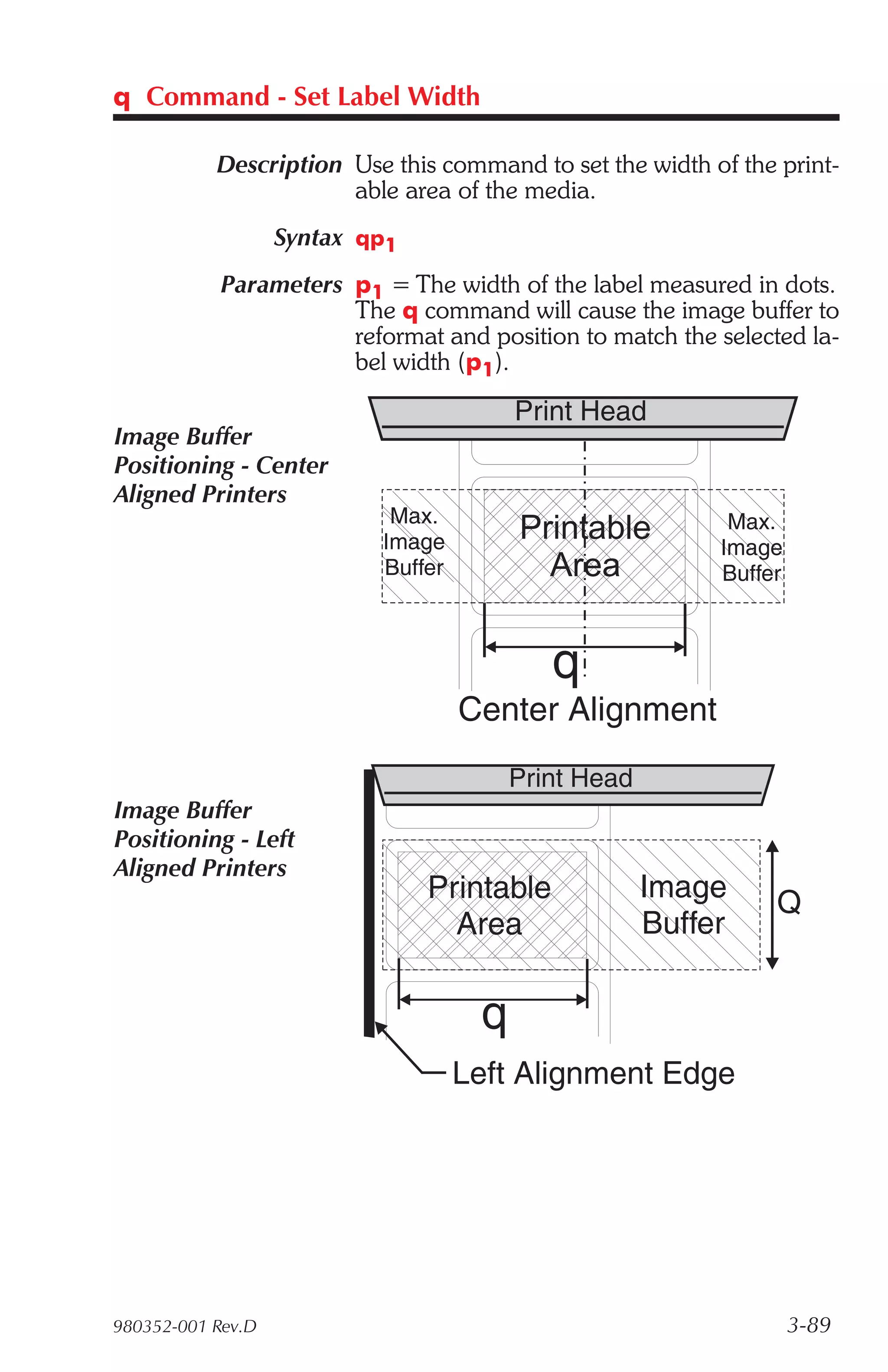 q Command - Set Label Width

Description Use this command to set the width of the printable area of the media.

Syntax $qp_1$

Parameters $p_1$ = The width of the label measured in dots. The q command will cause the image buffer to reformat and position to match the selected label width ($p_1$).

Image Buffer Positioning - Center Aligned Printers

Print Head

Max. Image Buffer

Printable Area

Max. Image Buffer

q

Center Alignment

Image Buffer Positioning - Left Aligned Printers

Print Head

Printable Area

Image Buffer

Q

q

Left Alignment Edge

980352-001 Rev.D

3-89