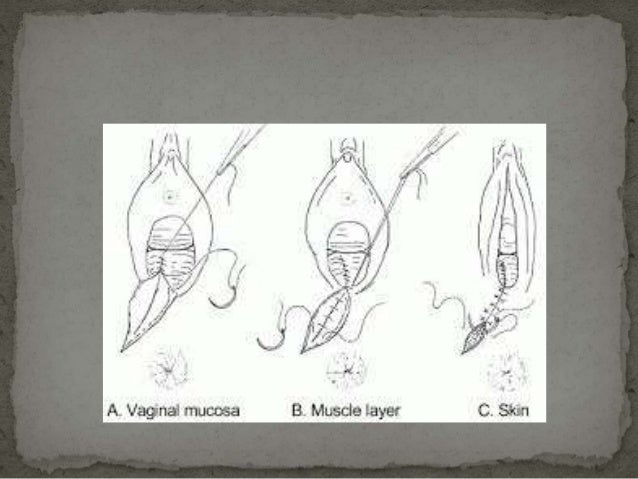 A. Vaginal mucosa

B. Muscle layer

C. Skin