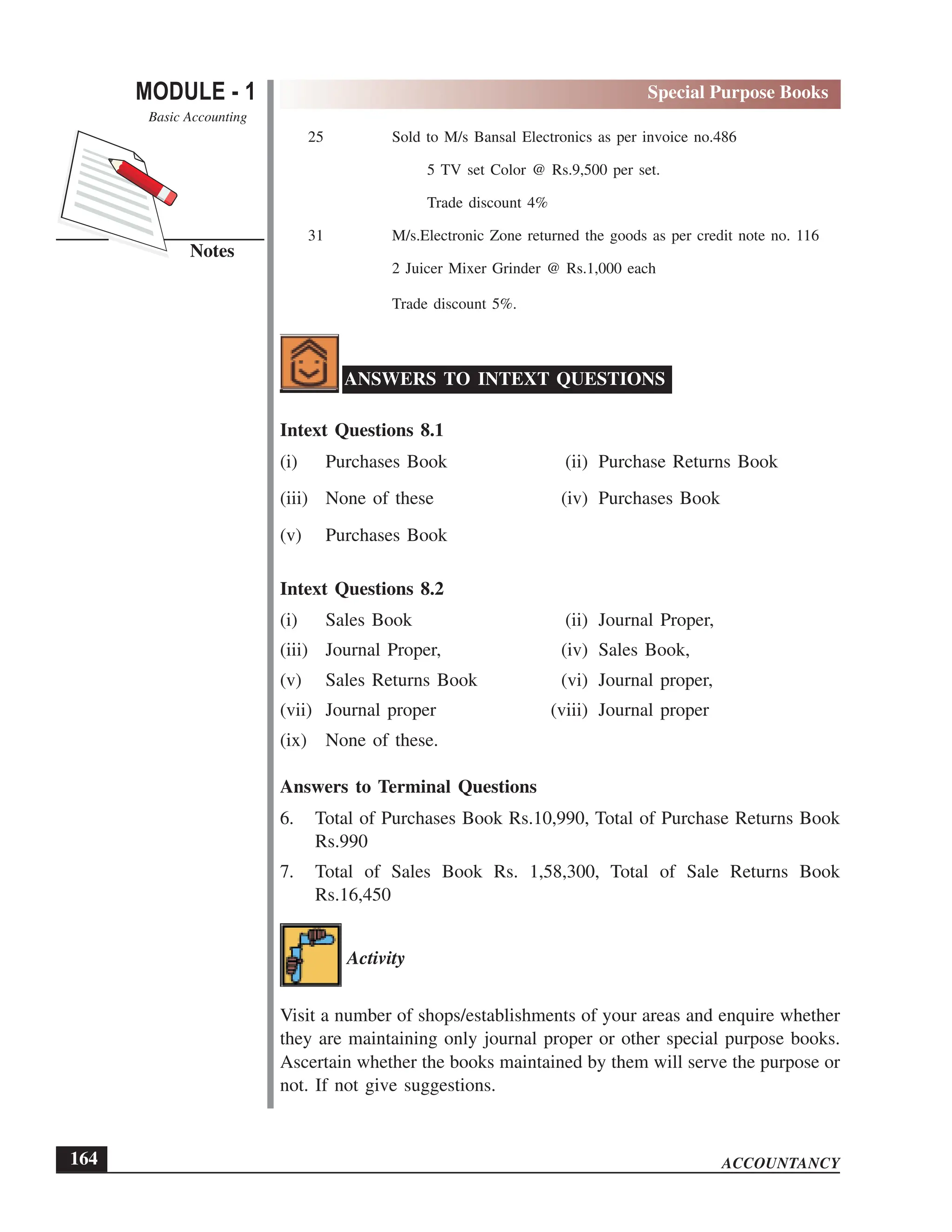 MODULE - 1
Basic Accounting

Notes

Special Purpose Books

25 Sold to M/s Bansal Electronics as per invoice no.486

5 TV set Color @ Rs.9,500 per set.

Trade discount 4%

31 M/s.Electronic Zone returned the goods as per credit note no. 116

2 Juicer Mixer Grinder @ Rs.1,000 each

Trade discount 5%.

ANSWERS TO INTEXT QUESTIONS

Intext Questions 8.1

(i) Purchases Book
(ii) Purchase Returns Book
(iii) None of these
(iv) Purchases Book
(v) Purchases Book

Intext Questions 8.2

(i) Sales Book
(ii) Journal Proper,
(iii) Journal Proper,
(iv) Sales Book,
(v) Sales Returns Book
(vi) Journal proper,
(vii) Journal proper
(viii) Journal proper
(ix) None of these.

Answers to Terminal Questions

6. Total of Purchases Book Rs.10,990, Total of Purchase Returns Book Rs.990

7. Total of Sales Book Rs. 1,58,300, Total of Sale Returns Book Rs.16,450

Activity

Visit a number of shops/establishments of your areas and enquire whether they are maintaining only journal proper or other special purpose books. Ascertain whether the books maintained by them will serve the purpose or not. If not give suggestions.

164

ACCOUNTANCY