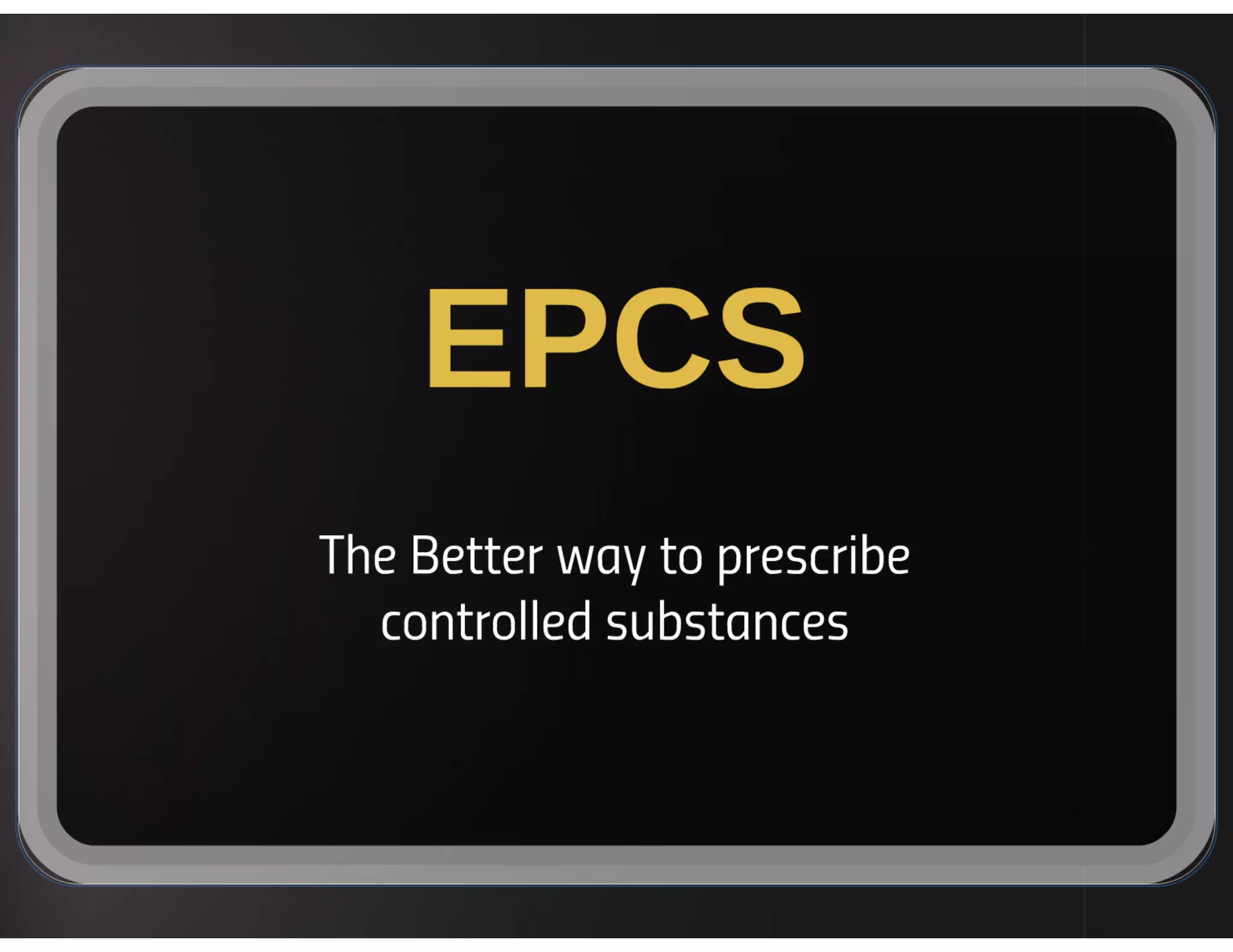 EPCS

The Better way to prescribe controlled substances