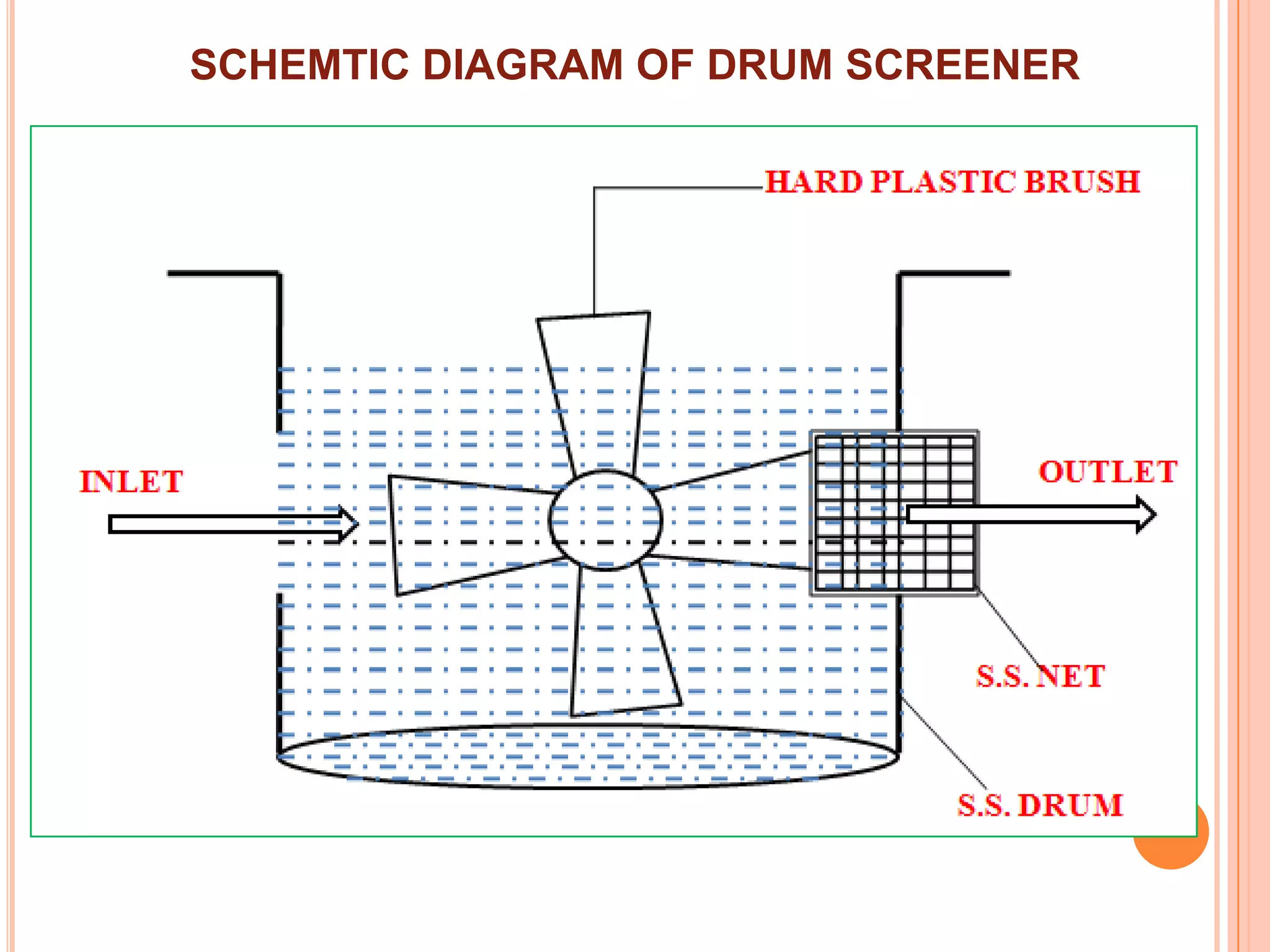 SCHEMTIC DIAGRAM OF DRUM SCREENER

HARD PLASTIC BRUSH

INLET

OUTLET

S.S. NET

S.S. DRUM