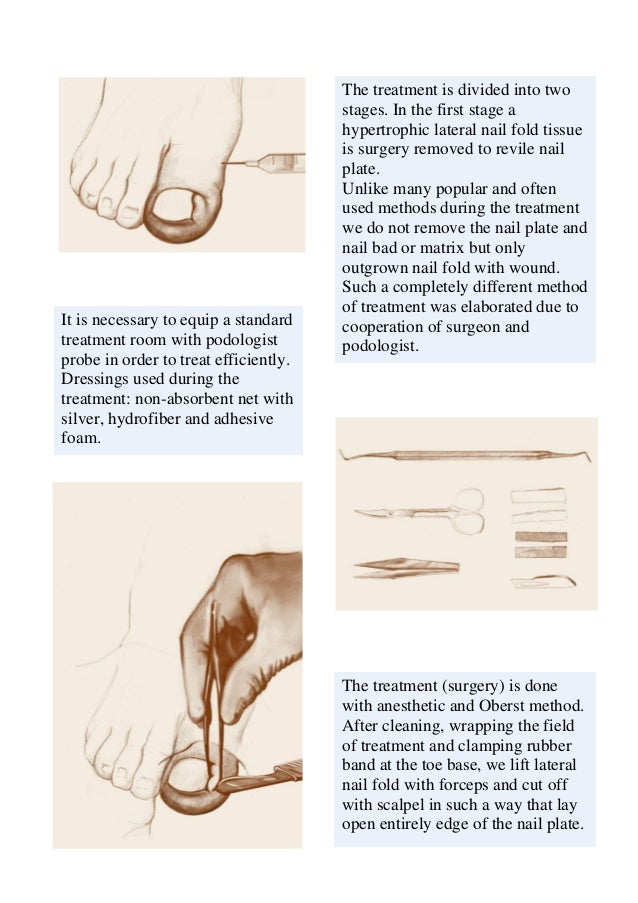 The treatment is divided into two stages. In the first stage a hypertrophic lateral nail fold tissue is surgery removed to revile nail plate.
Unlike many popular and often used methods during the treatment we do not remove the nail plate and nail bad or matrix but only outgrown nail fold with wound. Such a completely different method of treatment was elaborated due to cooperation of surgeon and podologist.

It is necessary to equip a standard treatment room with podologist probe in order to treat efficiently. Dressings used during the treatment: non-absorbent net with silver, hydrofiber and adhesive foam.

The treatment (surgery) is done with anesthetic and Oberst method. After cleaning, wrapping the field of treatment and clamping rubber band at the toe base, we lift lateral nail fold with forceps and cut off with scalpel in such a way that lay open entirely edge of the nail plate.