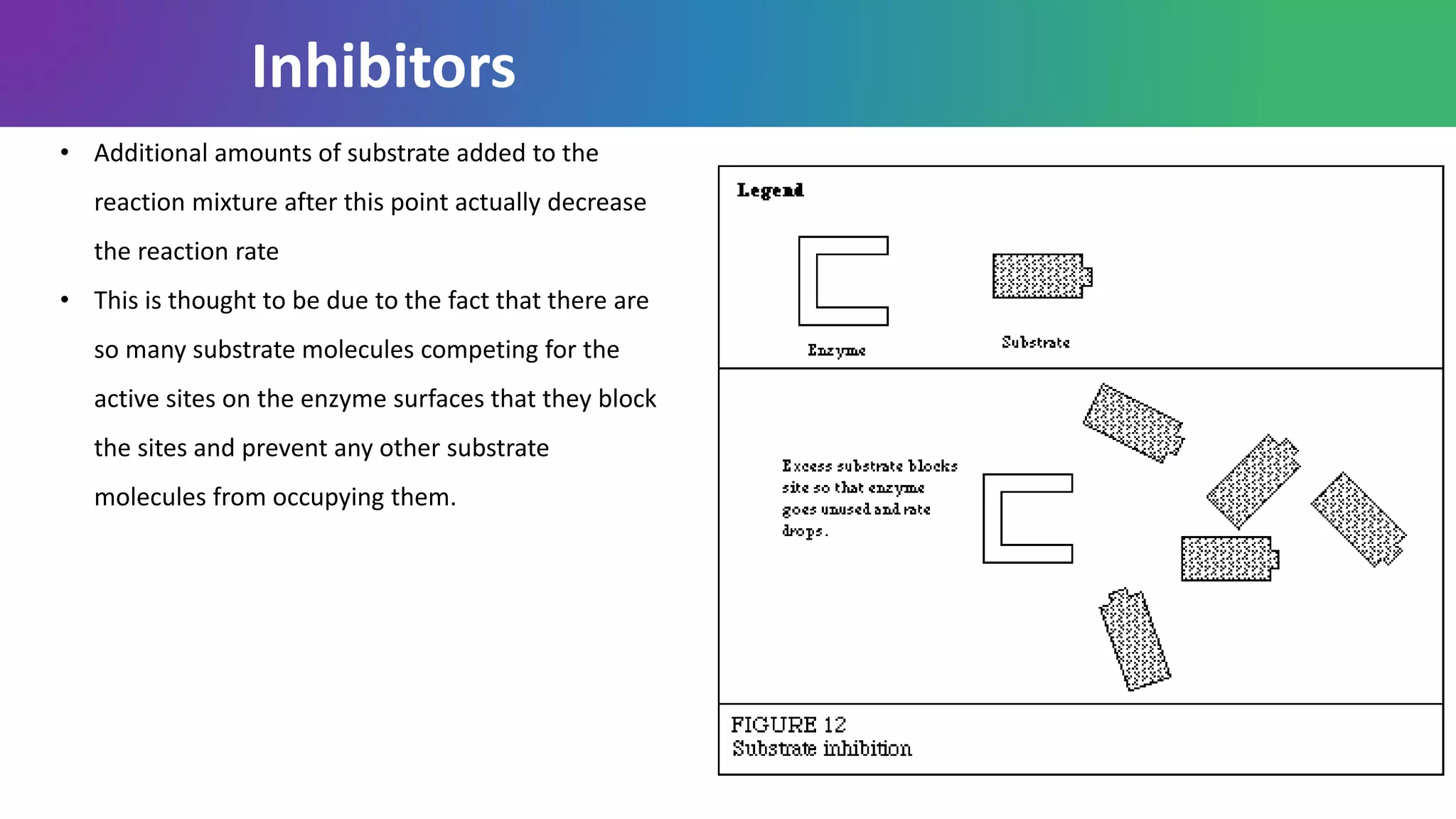 Inhibitors

• Additional amounts of substrate added to the reaction mixture after this point actually decrease the reaction rate

• This is thought to be due to the fact that there are so many substrate molecules competing for the active sites on the enzyme surfaces that they block the sites and prevent any other substrate molecules from occupying them.

Legend

Enzyme

Substrate

Excess substrate blocks site so that enzyme goes unused and rate drops.

FIGURE 12
Substrate inhibition