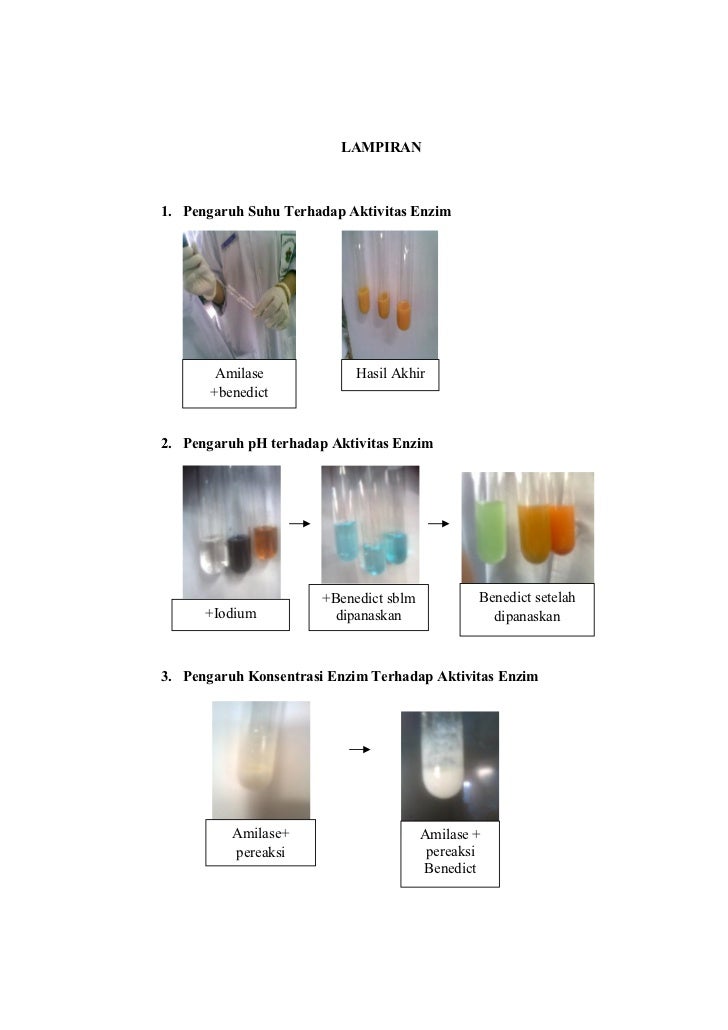 LAMPIRAN

1. Pengaruh Suhu Terhadap Aktivitas Enzim

Amilase +benedict

Hasil Akhir

2. Pengaruh pH terhadap Aktivitas Enzim

+Iodium

+Benedict sblm dipanaskan

Benedict setelah dipanaskan

3. Pengaruh Konsentrasi Enzim Terhadap Aktivitas Enzim

Amilase+ pereaksi

Amilase + pereaksi Benedict