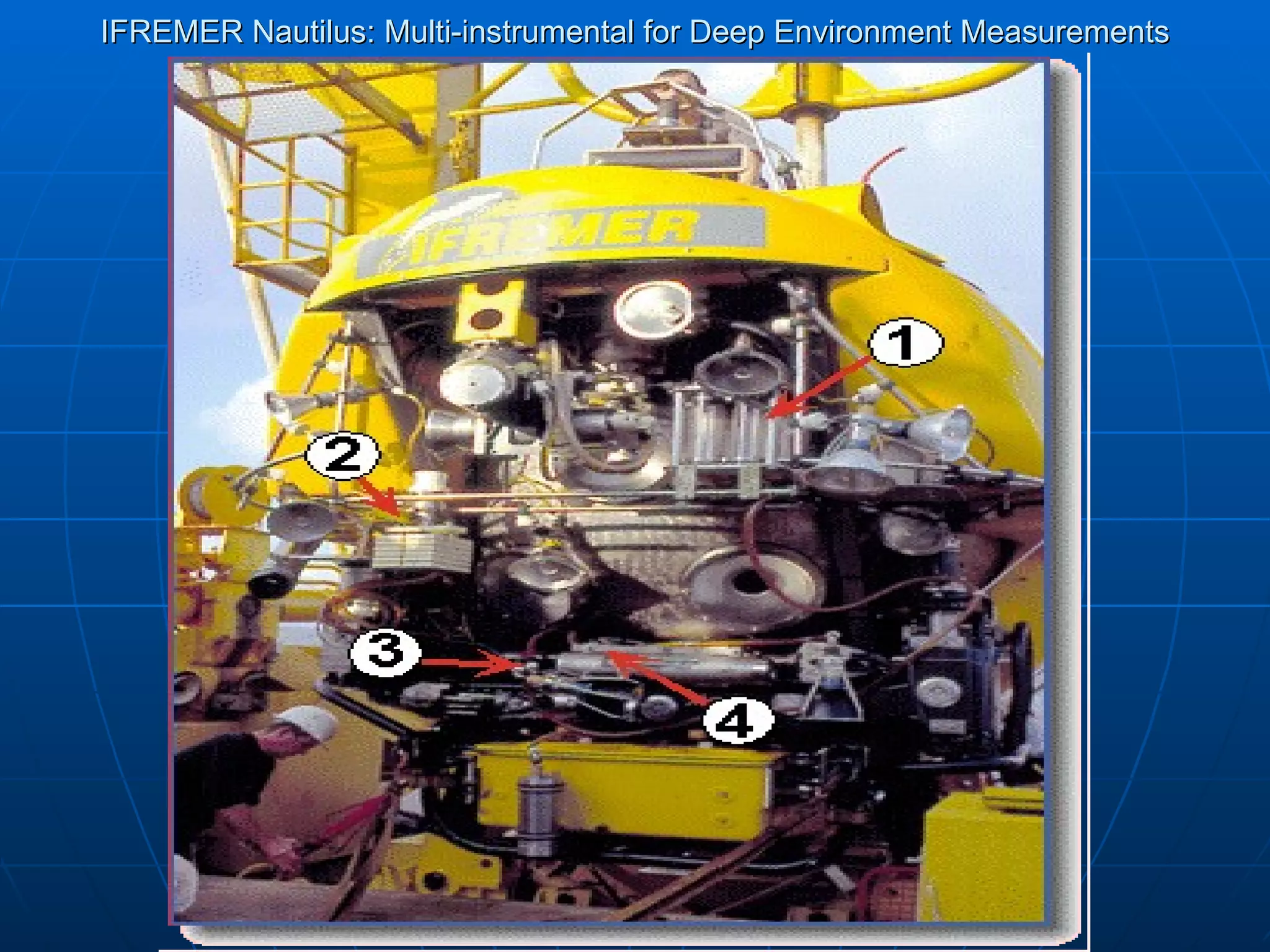 IFREMER Nautilus: Multi-instrumental for Deep Environment Measurements

IFREMER

1

2

3

4