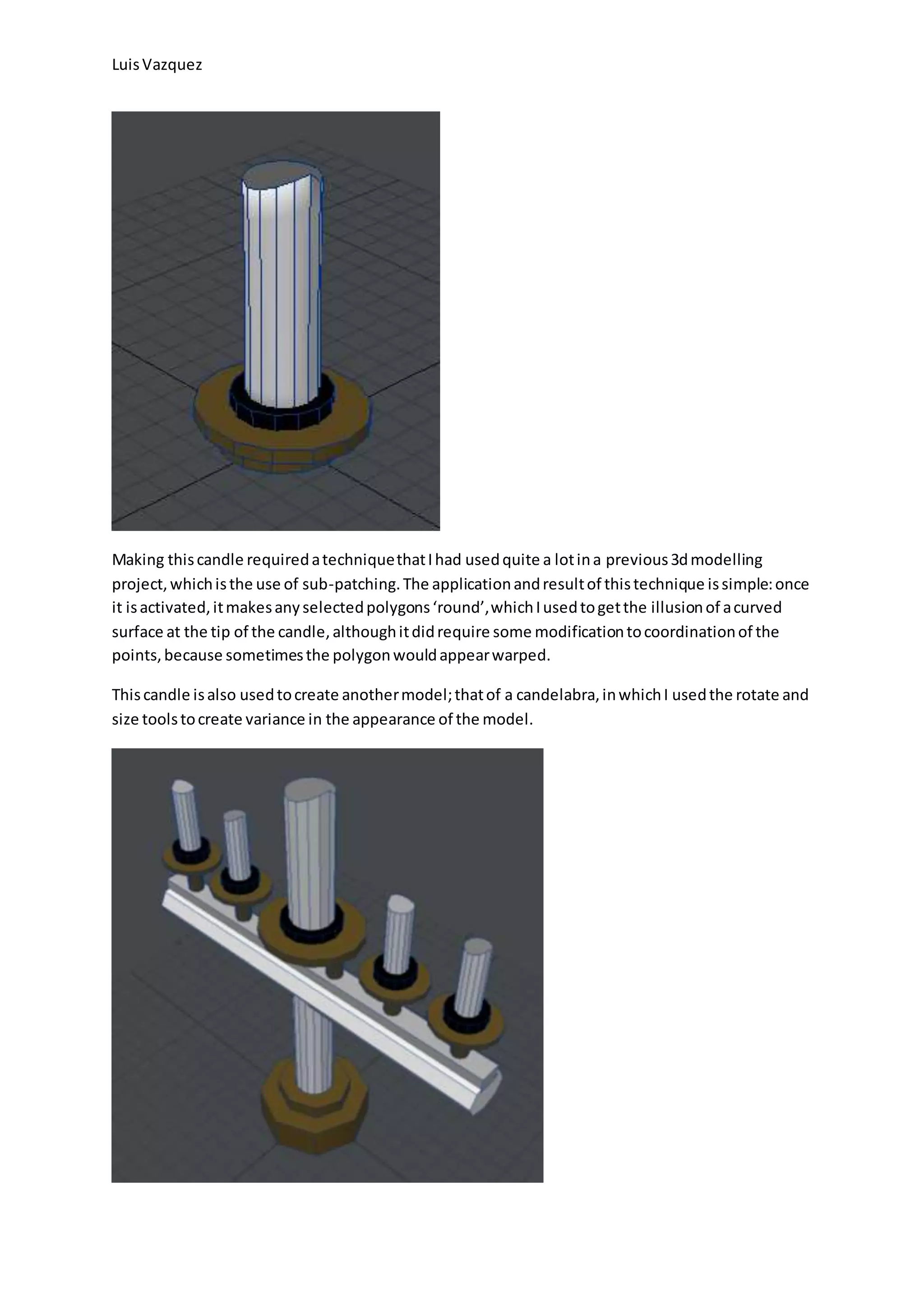 Luis Vazquez

Making this candle required a technique that I had used quite a lot in a previous 3d modelling project, which is the use of sub-patching. The application and result of this technique is simple: once it is activated, it makes any selected polygons 'round', which I used to get the illusion of a curved surface at the tip of the candle, although it did require some modification to coordination of the points, because sometimes the polygon would appear warped.

This candle is also used to create another model; that of a candelabra, in which I used the rotate and size tools to create variance in the appearance of the model.