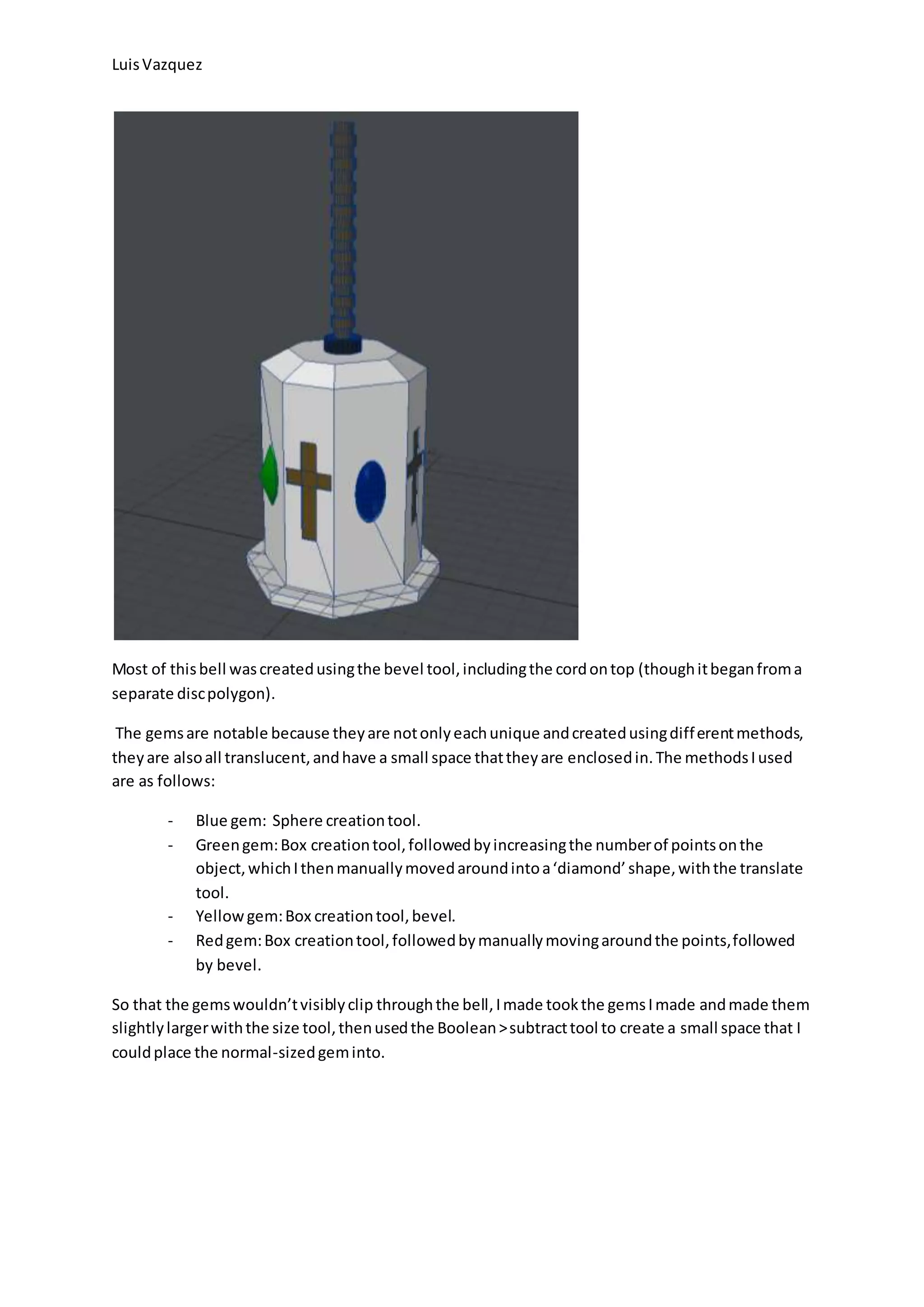 Luis Vazquez

Most of this bell was created using the bevel tool, including the cord on top (though it began from a separate disc polygon).

The gems are notable because they are not only each unique and created using different methods, they are also all translucent, and have a small space that they are enclosed in. The methods I used are as follows:

- Blue gem: Sphere creation tool.
- Green gem: Box creation tool, followed by increasing the number of points on the object, which I then manually moved around into a 'diamond' shape, with the translate tool.
- Yellow gem: Box creation tool, bevel.
- Red gem: Box creation tool, followed by manually moving around the points, followed by bevel.

So that the gems wouldn't visibly clip through the bell, I made took the gems I made and made them slightly larger with the size tool, then used the Boolean > subtract tool to create a small space that I could place the normal-sized gem into.