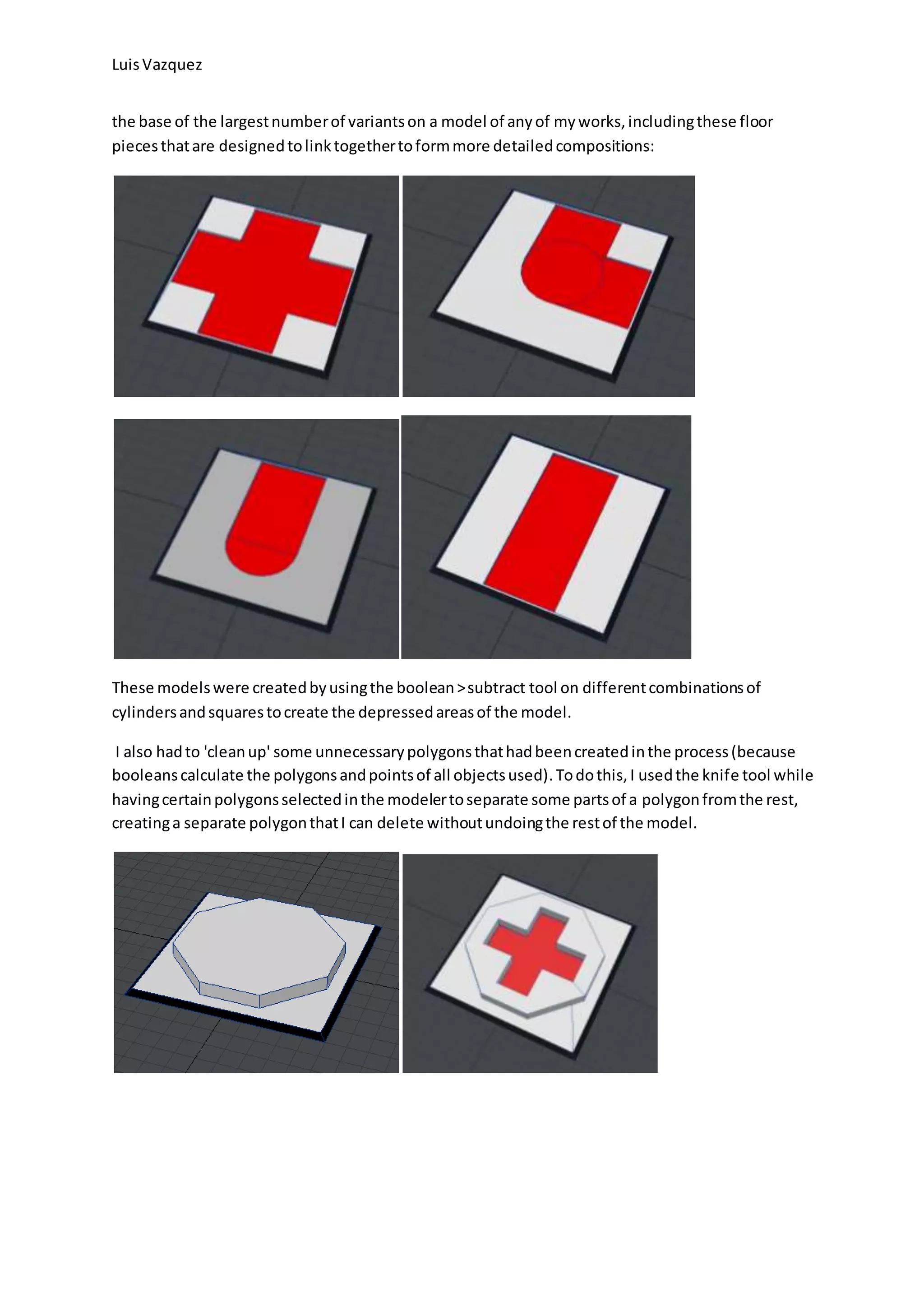 Luis Vazquez

the base of the largest number of variants on a model of any of my works, including these floor pieces that are designed to link together to form more detailed compositions:

These models were created by using the boolean > subtract tool on different combinations of cylinders and squares to create the depressed areas of the model.

I also had to 'clean up' some unnecessary polygons that had been created in the process (because booleans calculate the polygons and points of all objects used). To do this, I used the knife tool while having certain polygons selected in the modeler to separate some parts of a polygon from the rest, creating a separate polygon that I can delete without undoing the rest of the model.