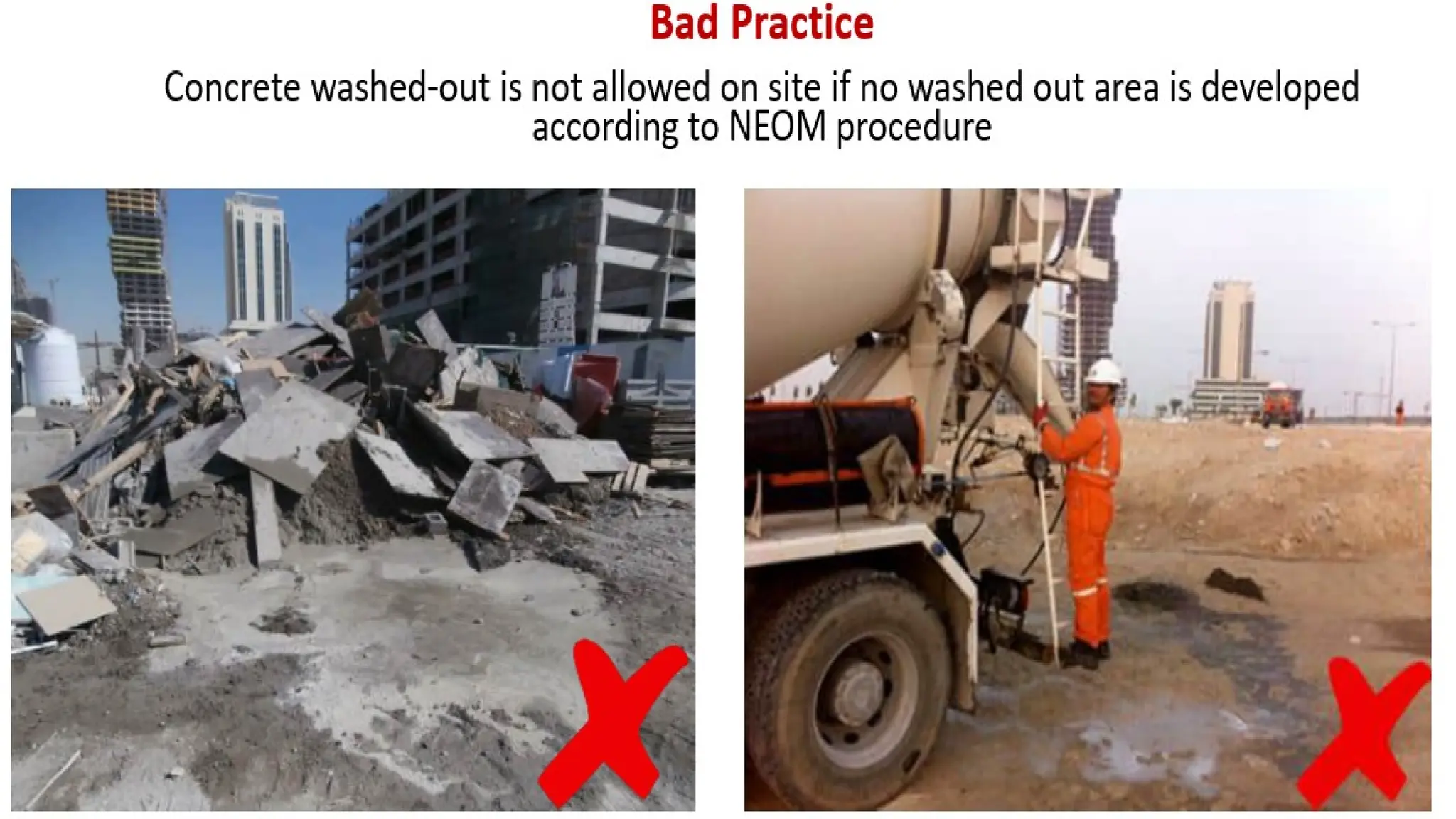 Bad Practice

Concrete washed-out is not allowed on site if no washed out area is developed according to NEOM procedure