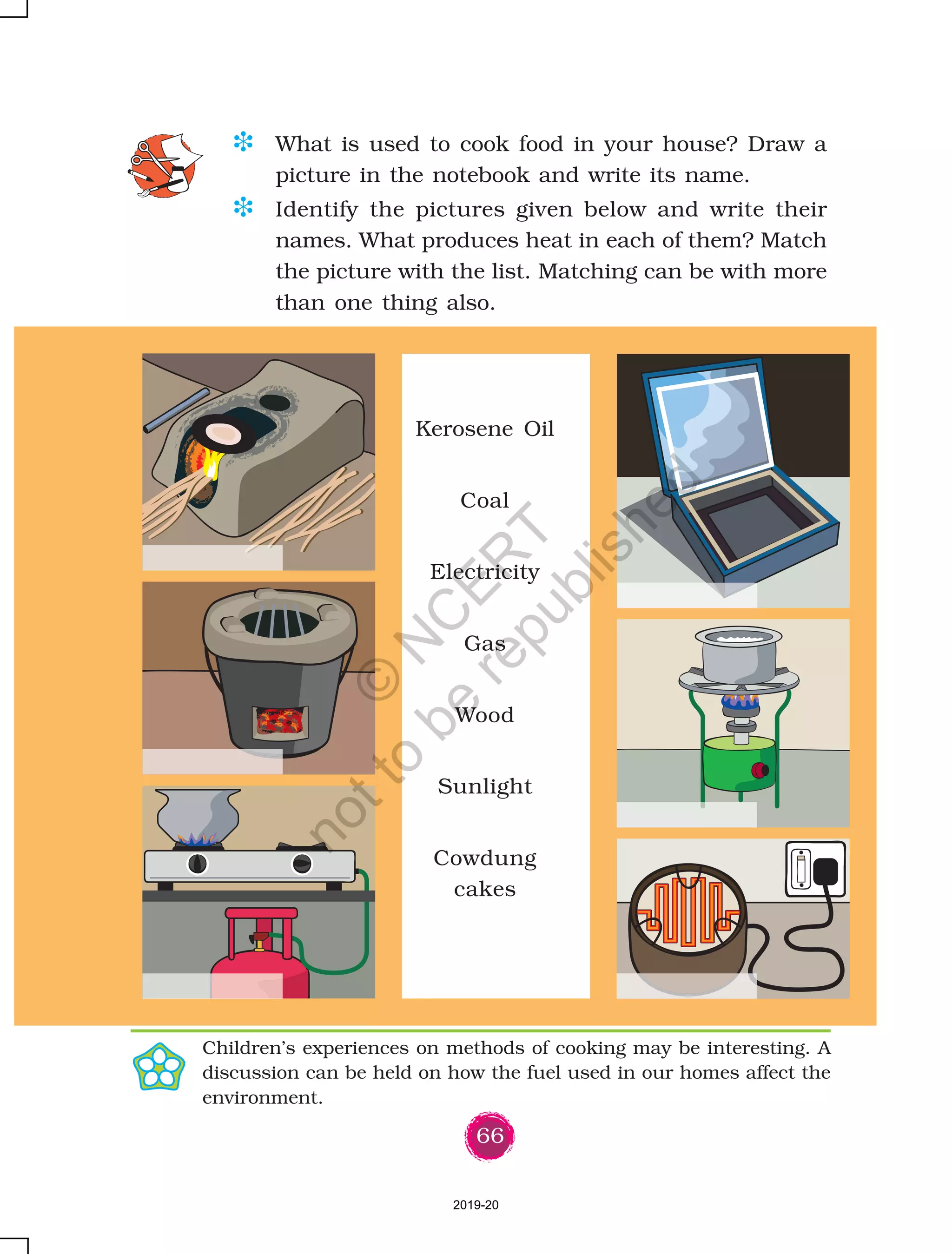 What is used to cook food in your house? Draw a picture in the notebook and write its name.

Identify the pictures given below and write their names. What produces heat in each of them? Match the picture with the list. Matching can be with more than one thing also.

Kerosene Oil

Coal

Electricity

Gas

Wood

Sunlight

Cowdung cakes

© NCERT not to be republished

Children's experiences on methods of cooking may be interesting. A discussion can be held on how the fuel used in our homes affect the environment.

66

2019-20