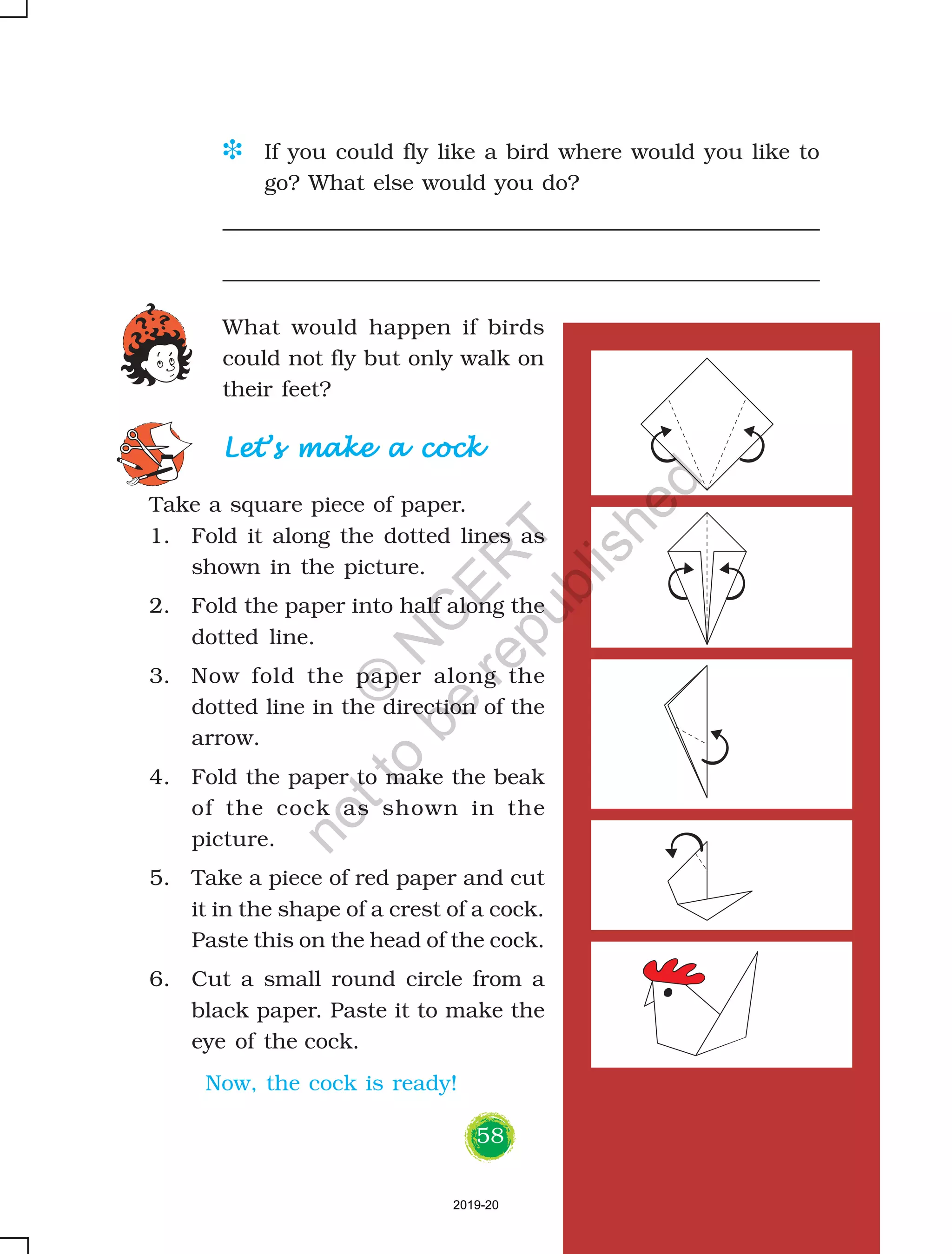 If you could fly like a bird where would you like to go? What else would you do?

What would happen if birds could not fly but only walk on their feet?

Let's make a cock

Take a square piece of paper.

1. Fold it along the dotted lines as shown in the picture.

2. Fold the paper into half along the dotted line.

3. Now fold the paper along the dotted line in the direction of the arrow.

4. Fold the paper to make the beak of the cock as shown in the picture.

5. Take a piece of red paper and cut it in the shape of a crest of a cock. Paste this on the head of the cock.

6. Cut a small round circle from a black paper. Paste it to make the eye of the cock.

Now, the cock is ready!

© NCERT not to be republished

58

2019-20