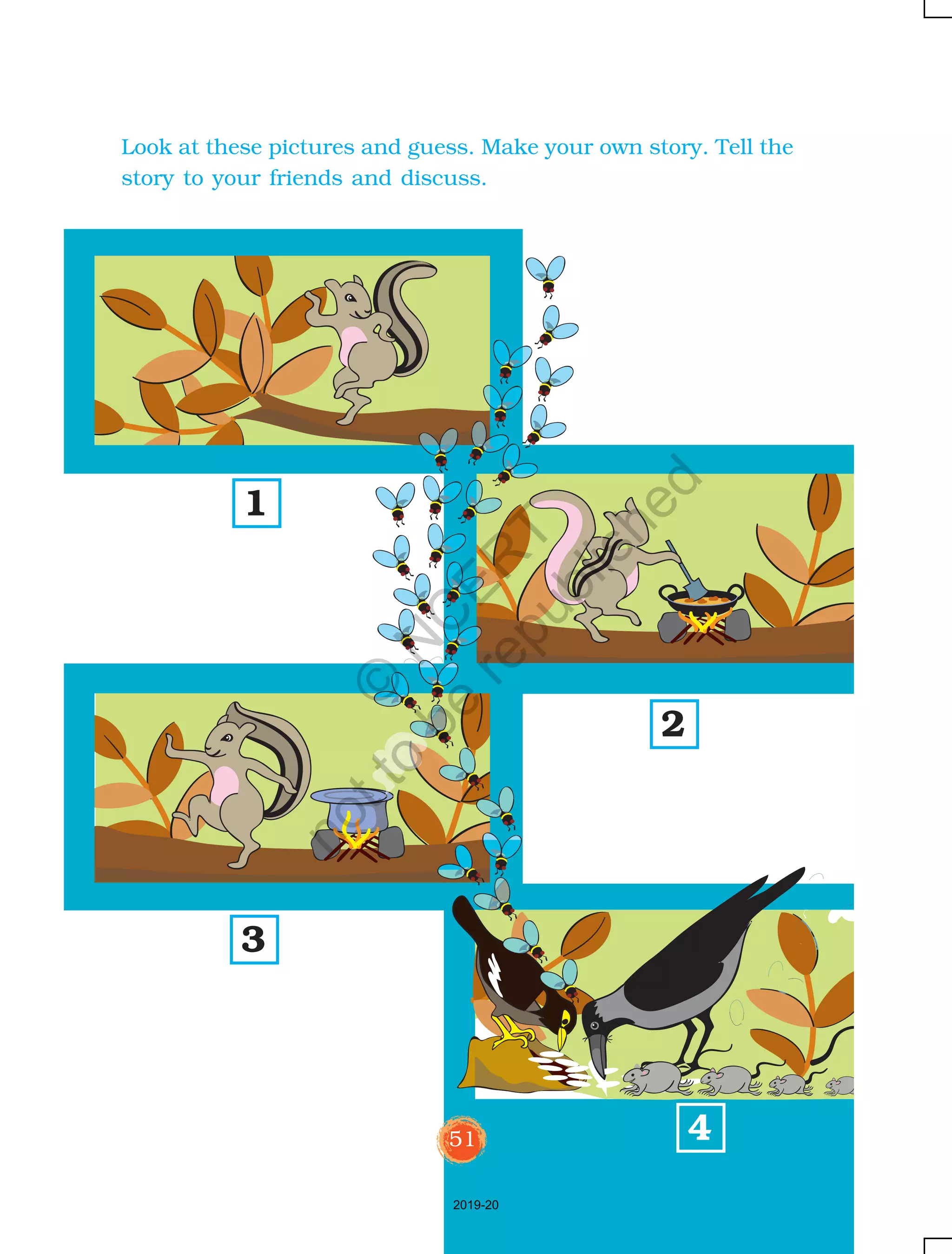 Look at these pictures and guess. Make your own story. Tell the story to your friends and discuss.

1

2

3

4

© NCERT not to be republished

51

2019-20