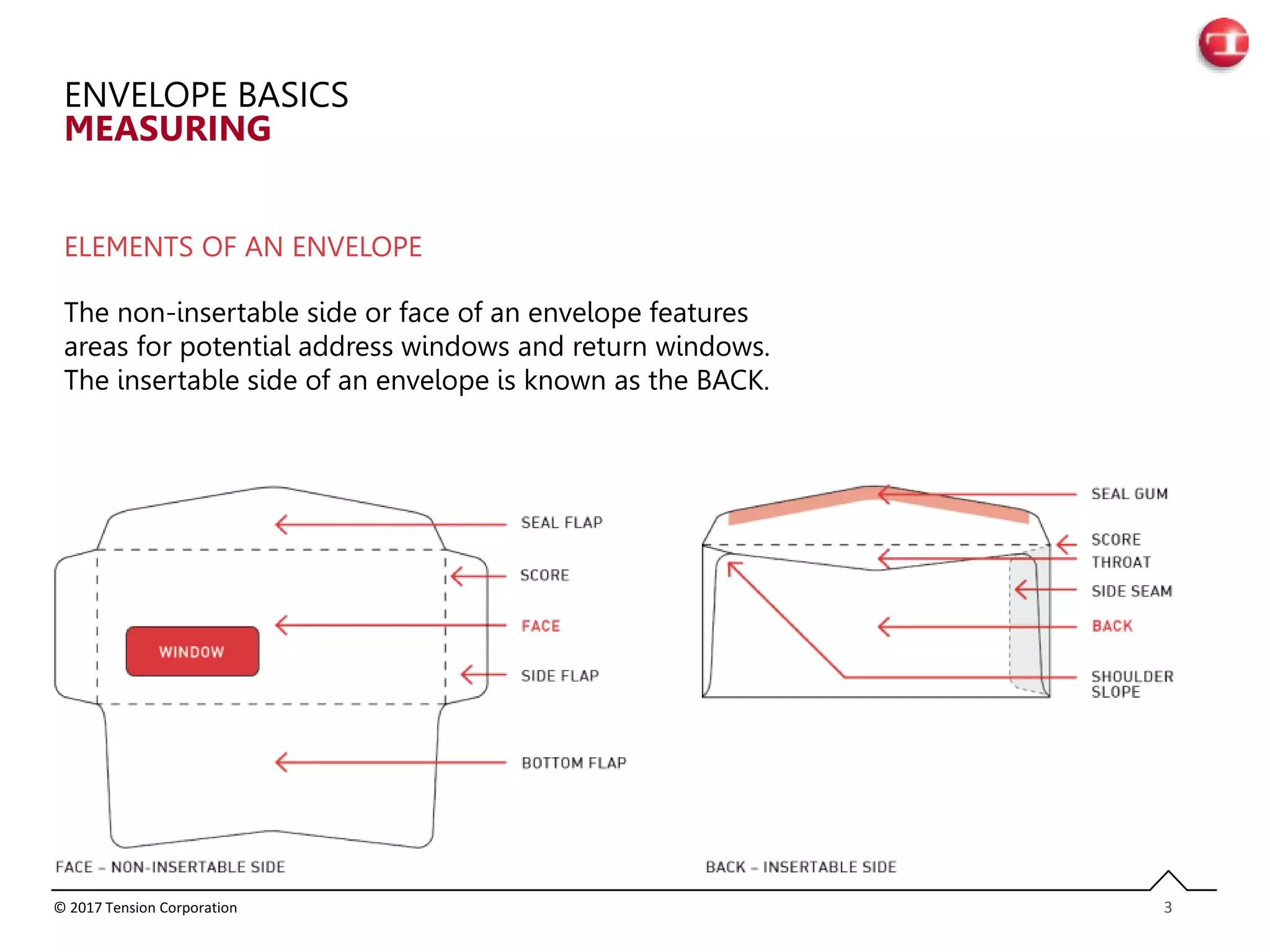 ENVELOPE BASICS
MEASURING

ELEMENTS OF AN ENVELOPE

The non-insertable side or face of an envelope features areas for potential address windows and return windows. The insertable side of an envelope is known as the BACK.

WINDOW

SEAL FLAP

SCORE

FACE

SIDE FLAP

BOTTOM FLAP

FACE – NON-INSERTABLE SIDE

SEAL GUM

SCORE

THROAT

SIDE SEAM

BACK

SHOULDER SLOPE

BACK – INSERTABLE SIDE

© 2017 Tension Corporation

3