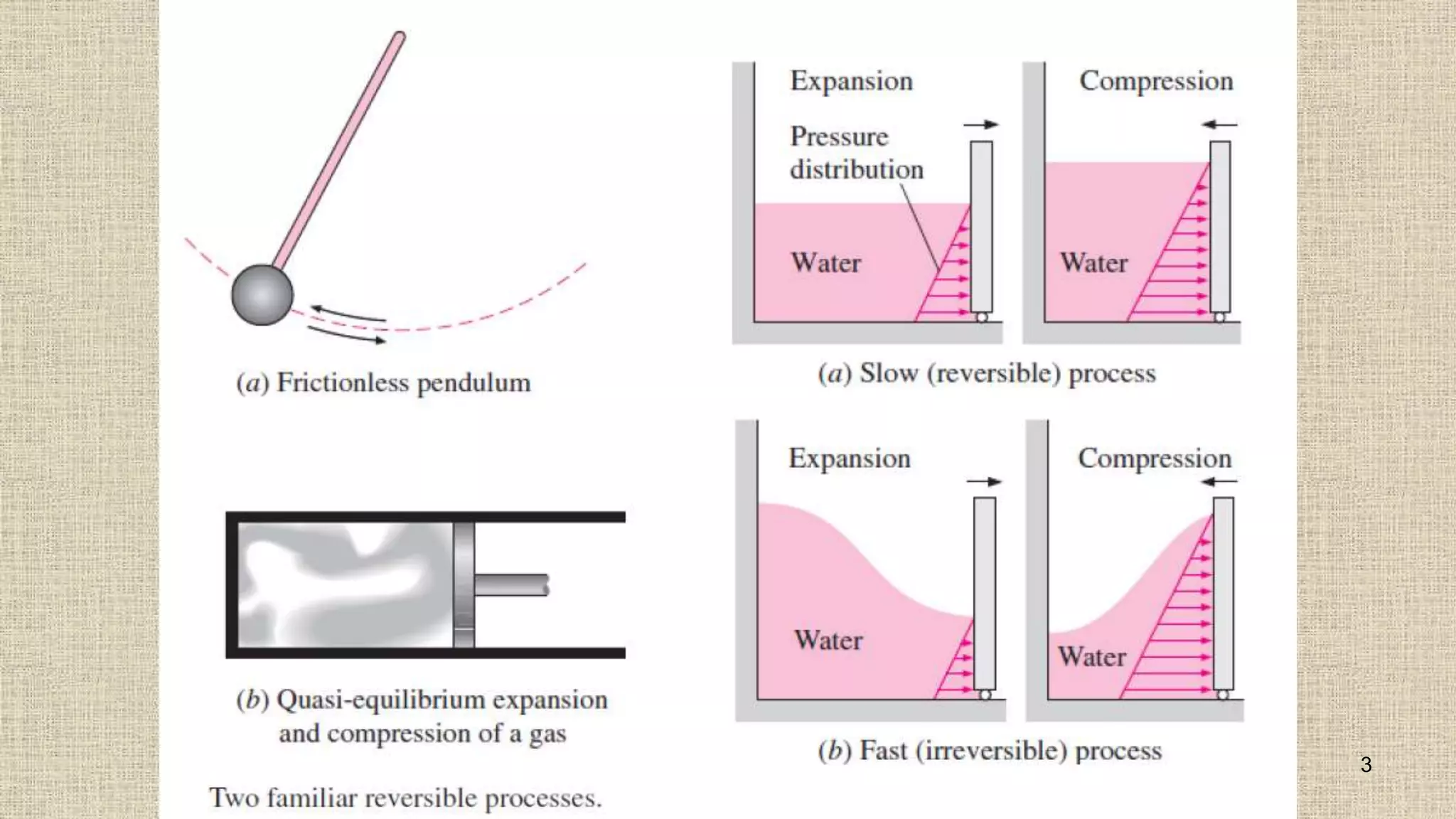 (a) Frictionless pendulum

(b) Quasi-equilibrium expansion and compression of a gas

Two familiar reversible processes.

Expansion

Pressure distribution

Water

Compression

Water

(a) Slow (reversible) process

Expansion

Water

Compression

Water

(b) Fast (irreversible) process

3